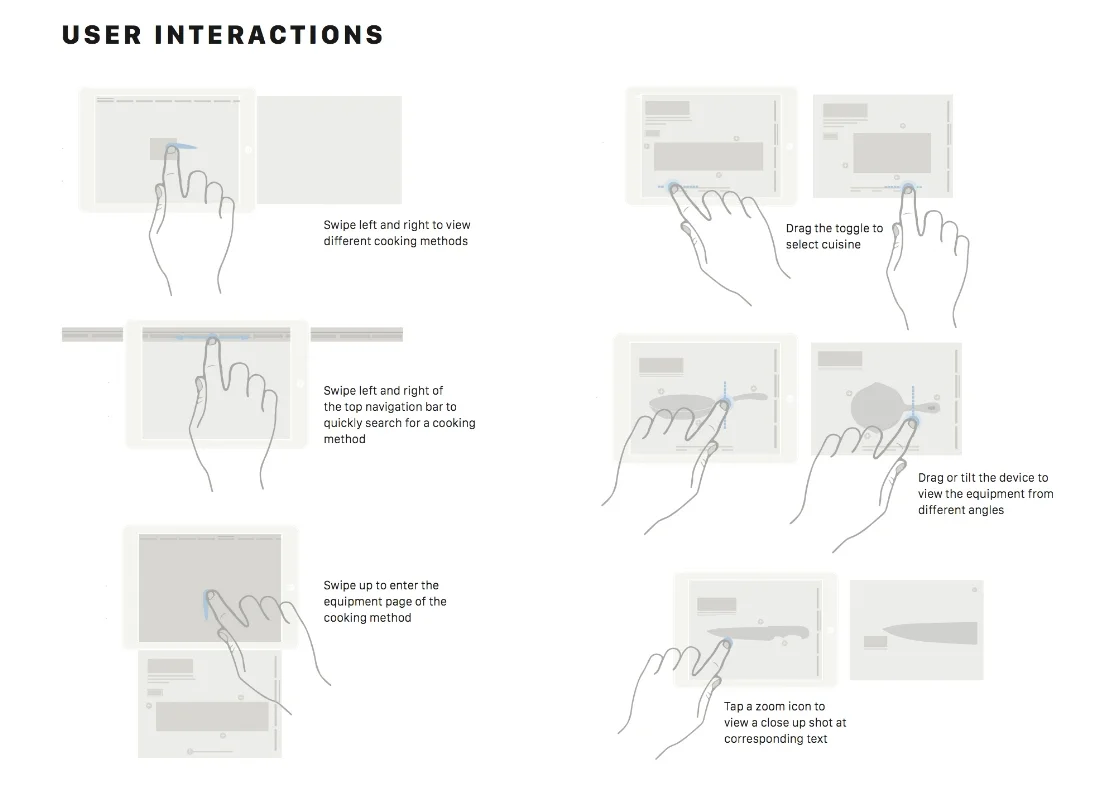 USER INTERACTIONS

Swipe left and right to view different cooking methods

Swipe left and right of the top navigation bar to quickly search for a cooking method

Swipe up to enter the equipment page of the cooking method

Drag the toggle to select cuisine

Drag or tilt the device to view the equipment from different angles

Tap a zoom icon to view a close up shot at corresponding text