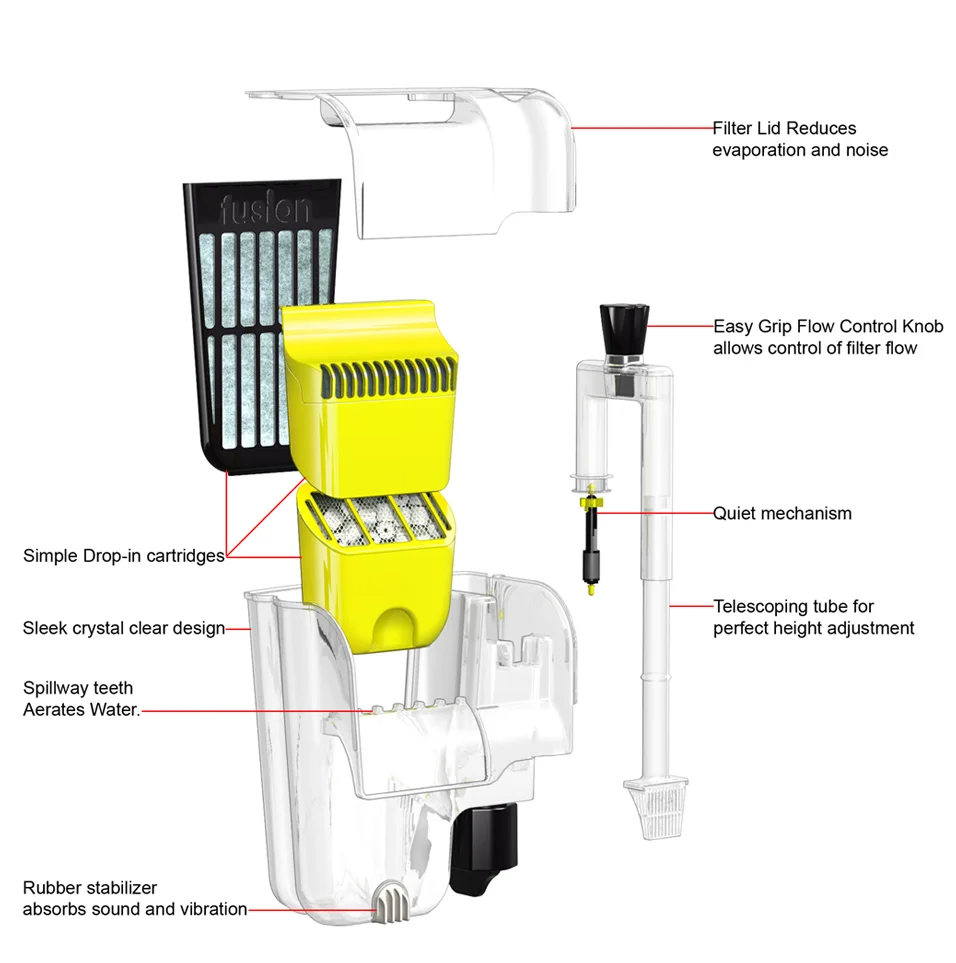 Filter Lid Reduces evaporation and noise

fusion

Easy Grip Flow Control Knob allows control of filter flow

Quiet mechanism

Simple Drop-in cartridges

Telescoping tube for perfect height adjustment

Sleek crystal clear design

Spillway teeth Aerates Water.

Rubber stabilizer absorbs sound and vibration