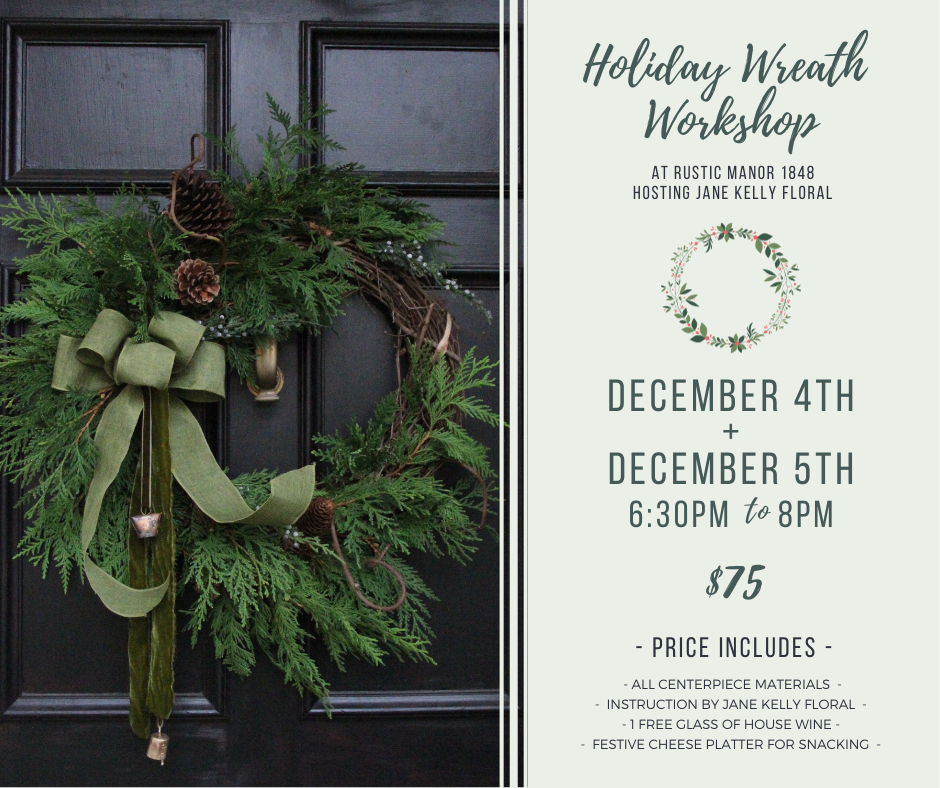 Holiday Wreath Workshop

AT RUSTIC MANOR 1848
HOSTING JANE KELLY FLORAL

DECEMBER 4TH
+
DECEMBER 5TH
6:30PM to 8PM

$75

- PRICE INCLUDES -

- ALL CENTERPIECE MATERIALS -
- INSTRUCTION BY JANE KELLY FLORAL -
- 1 FREE GLASS OF HOUSE WINE -
- FESTIVE CHEESE PLATTER FOR SNACKING -