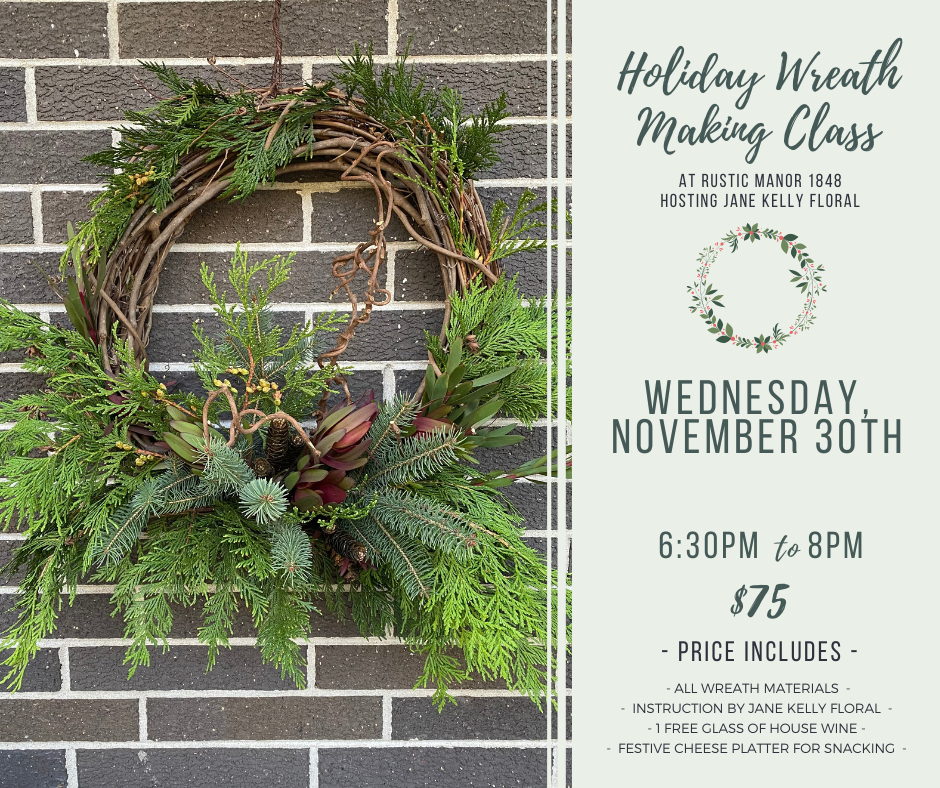 Holiday Wreath Making Class

AT RUSTIC MANOR 1848
HOSTING JANE KELLY FLORAL

WEDNESDAY, NOVEMBER 30TH

6:30PM to 8PM

$75

- PRICE INCLUDES -

- ALL WREATH MATERIALS -
- INSTRUCTION BY JANE KELLY FLORAL -
- 1 FREE GLASS OF HOUSE WINE -
- FESTIVE CHEESE PLATTER FOR SNACKING -