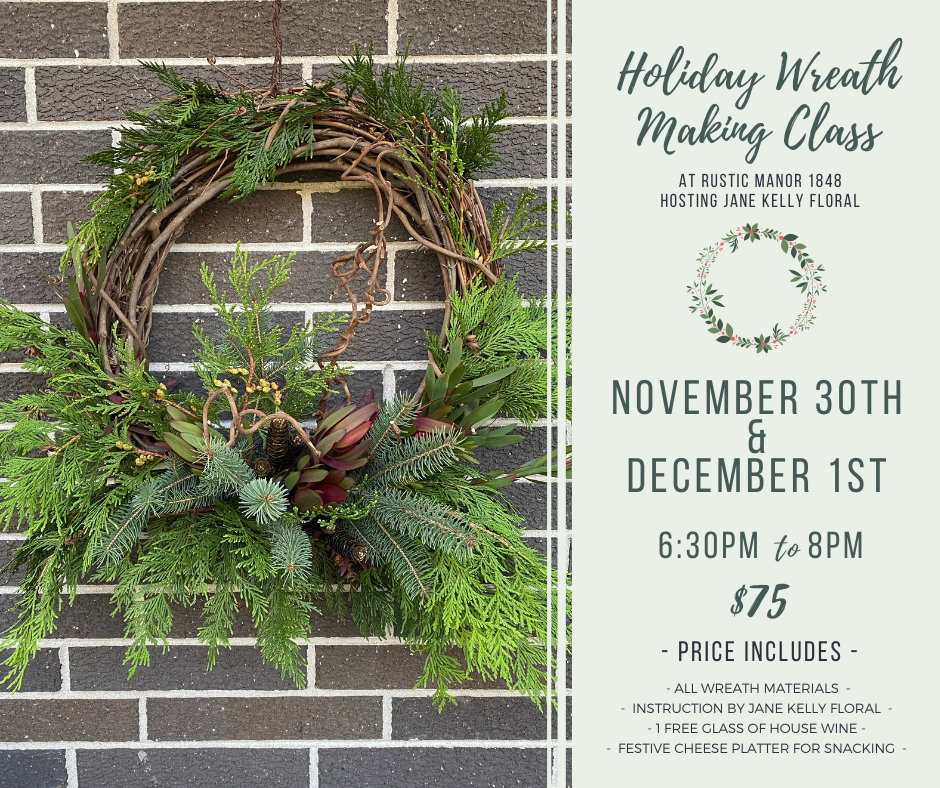 Holiday Wreath Making Class

AT RUSTIC MANOR 1848
HOSTING JANE KELLY FLORAL

NOVEMBER 30TH
&
DECEMBER 1ST

6:30PM to 8PM

$75

- PRICE INCLUDES -

- ALL WREATH MATERIALS -
- INSTRUCTION BY JANE KELLY FLORAL -
- 1 FREE GLASS OF HOUSE WINE -
- FESTIVE CHEESE PLATTER FOR SNACKING -