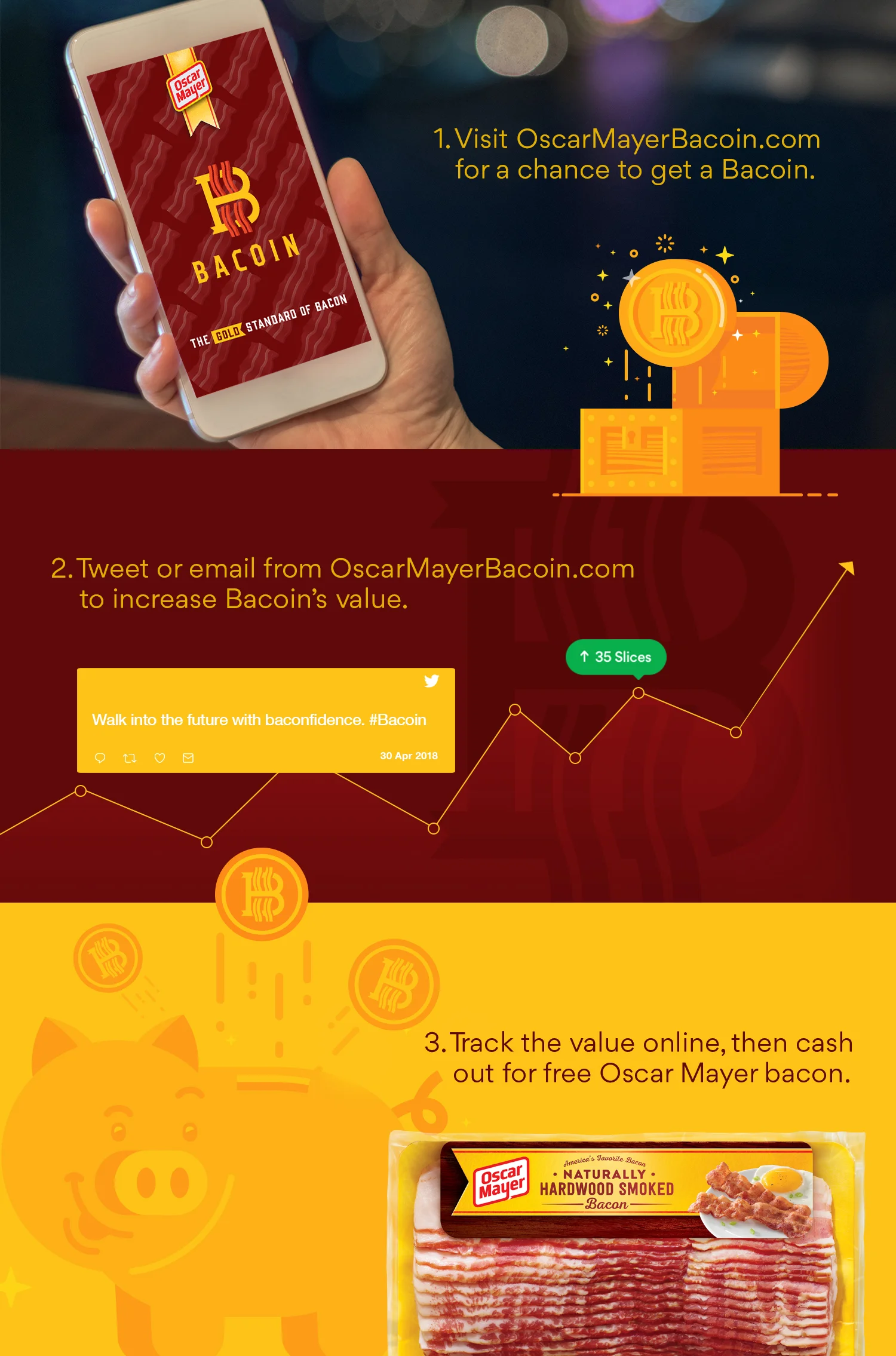 Oscar Mayer

BACOIN

THE GOLD STANDARD OF BACON

1. Visit OscarMayerBacoin.com for a chance to get a Bacoin.

2. Tweet or email from OscarMayerBacoin.com to increase Bacoin's value.

↑ 35 Slices

Walk into the future with baconfidence. #Bacoin

30 Apr 2018

3. Track the value online, then cash out for free Oscar Mayer bacon.

Oscar Mayer

America's Favorite Bacon

• NATURALLY •
HARDWOOD SMOKED
Bacon