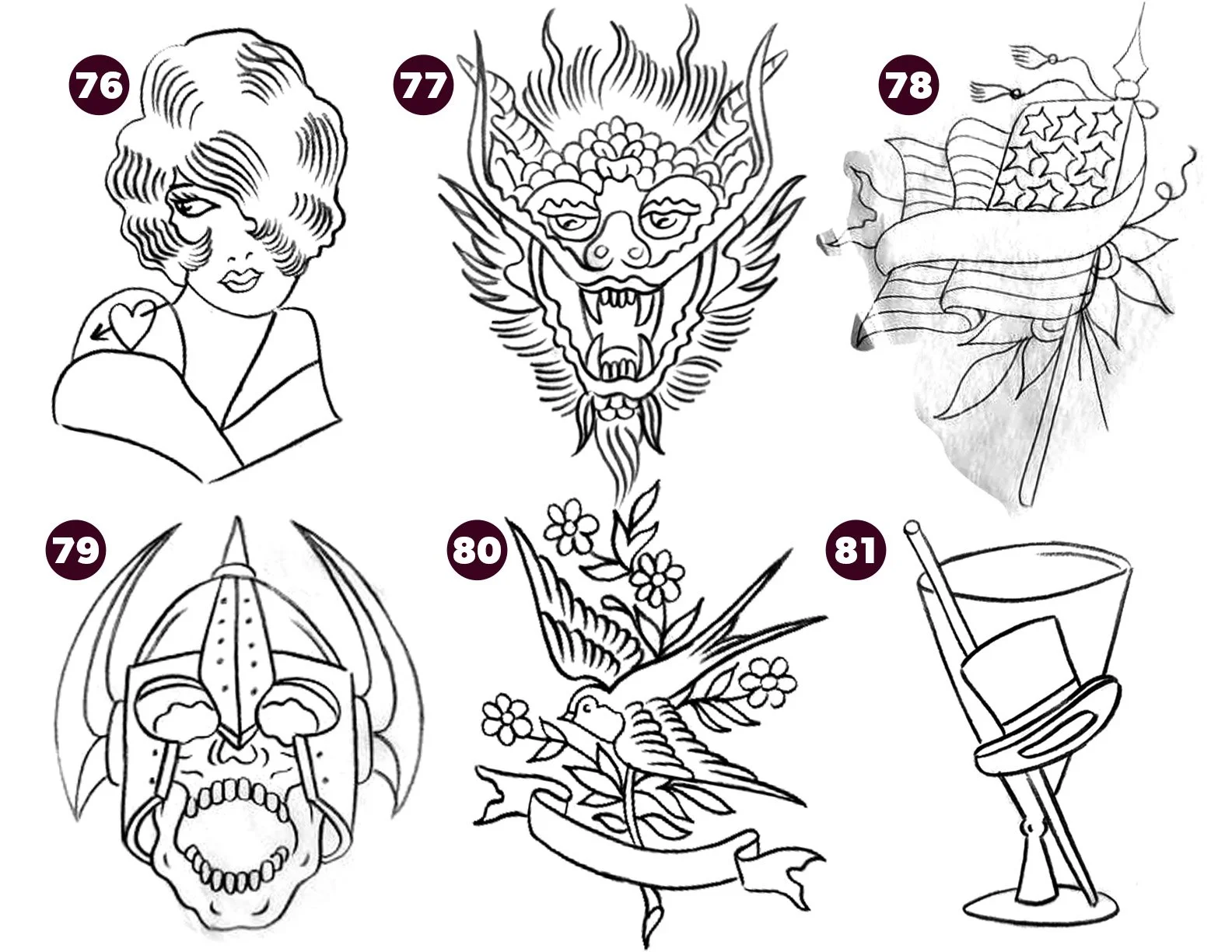 76
77
78
79
80
81