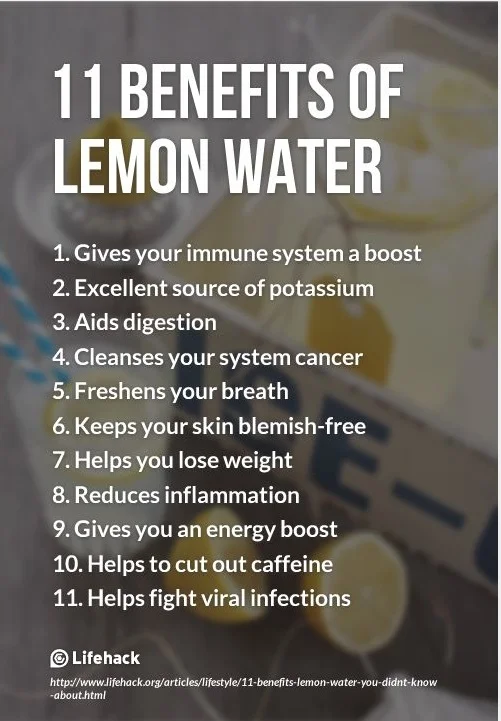 11 BENEFITS OF LEMON WATER

1. Gives your immune system a boost
2. Excellent source of potassium
3. Aids digestion
4. Cleanses your system cancer
5. Freshens your breath
6. Keeps your skin blemish-free
7. Helps you lose weight
8. Reduces inflammation
9. Gives you an energy boost
10. Helps to cut out caffeine
11. Helps fight viral infections

Lifehack

http://www.lifehack.org/articles/lifestyle/11-benefits-lemon-water-you-didnt-know-about.html