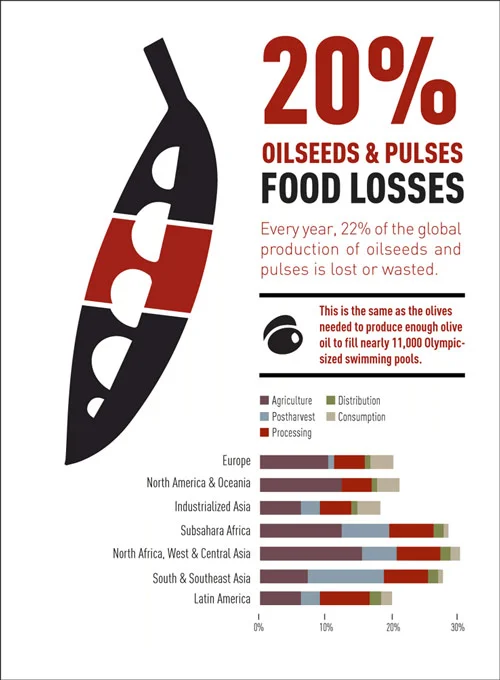 20%

OILSEEDS & PULSES

FOOD LOSSES

Every year, 22% of the global production of oilseeds and pulses is lost or wasted.

This is the same as the olives needed to produce enough olive oil to fill nearly 11,000 Olympic-sized swimming pools.

Agriculture
Postharvest
Processing
Distribution
Consumption

Europe
North America & Oceania
Industrialized Asia
Subsahara Africa
North Africa, West & Central Asia
South & Southeast Asia
Latin America

0%
10%
20%
30%