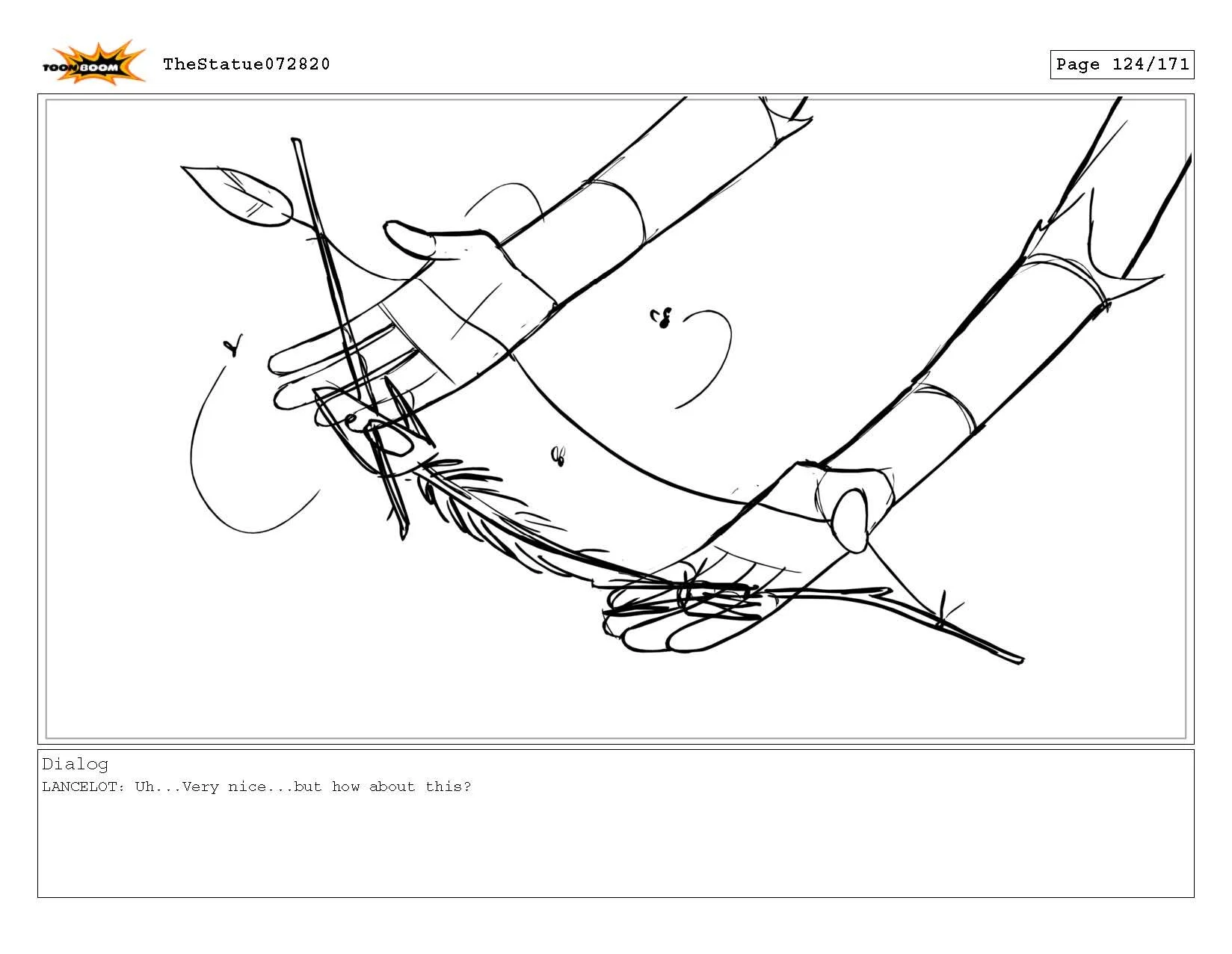 TOON BOOM

TheStatue072820

Page 124/171

Dialog

LANCELOT: Uh...Very nice...but how about this?