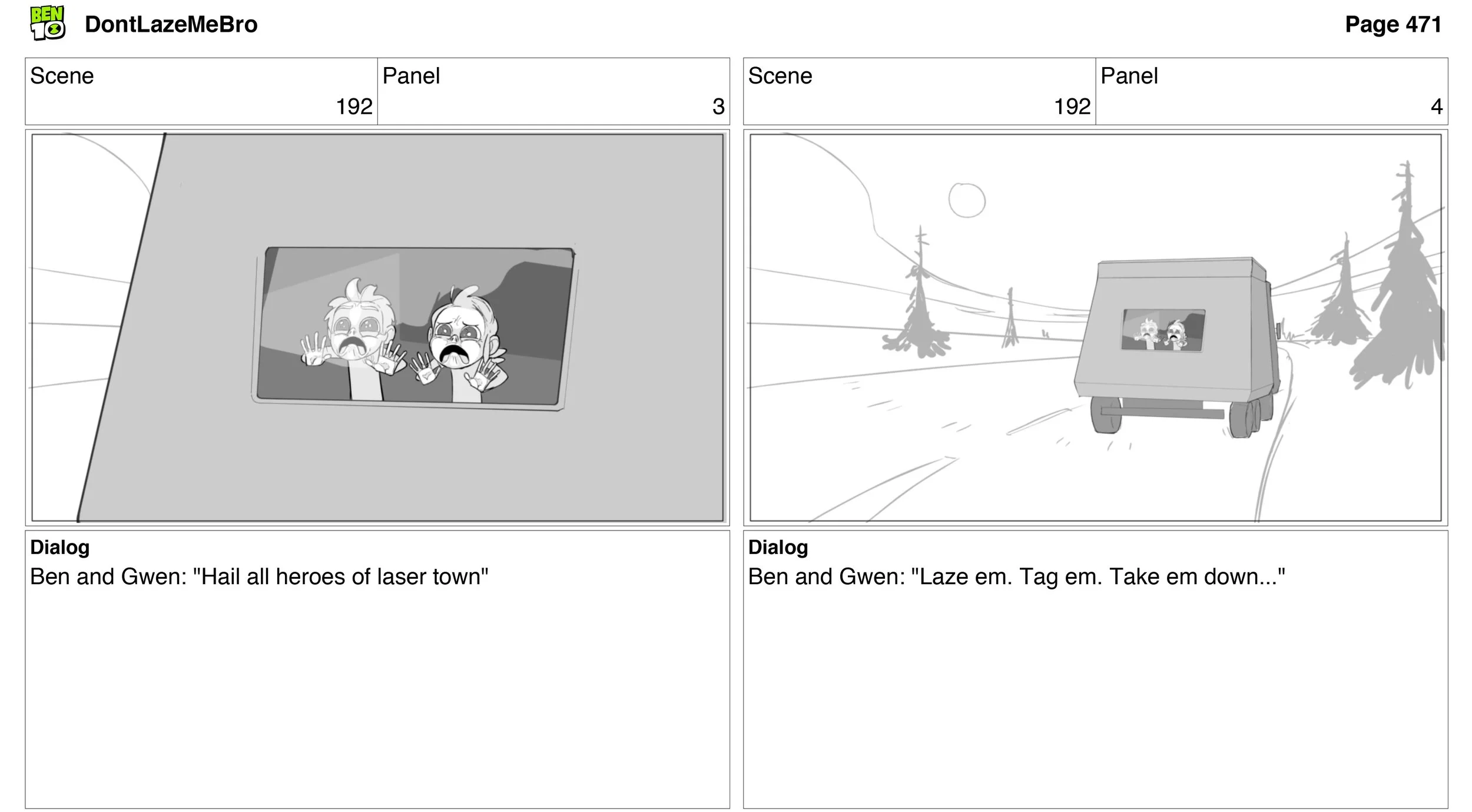 BEN 10 DontLazeMeBro

Page 471

| Scene | Panel |
|---|---|
| 192 | 3 |

Dialog
Ben and Gwen: "Hail all heroes of laser town"

| Scene | Panel |
|---|---|
| 192 | 4 |

Dialog
Ben and Gwen: "Laze em. Tag em. Take em down..."