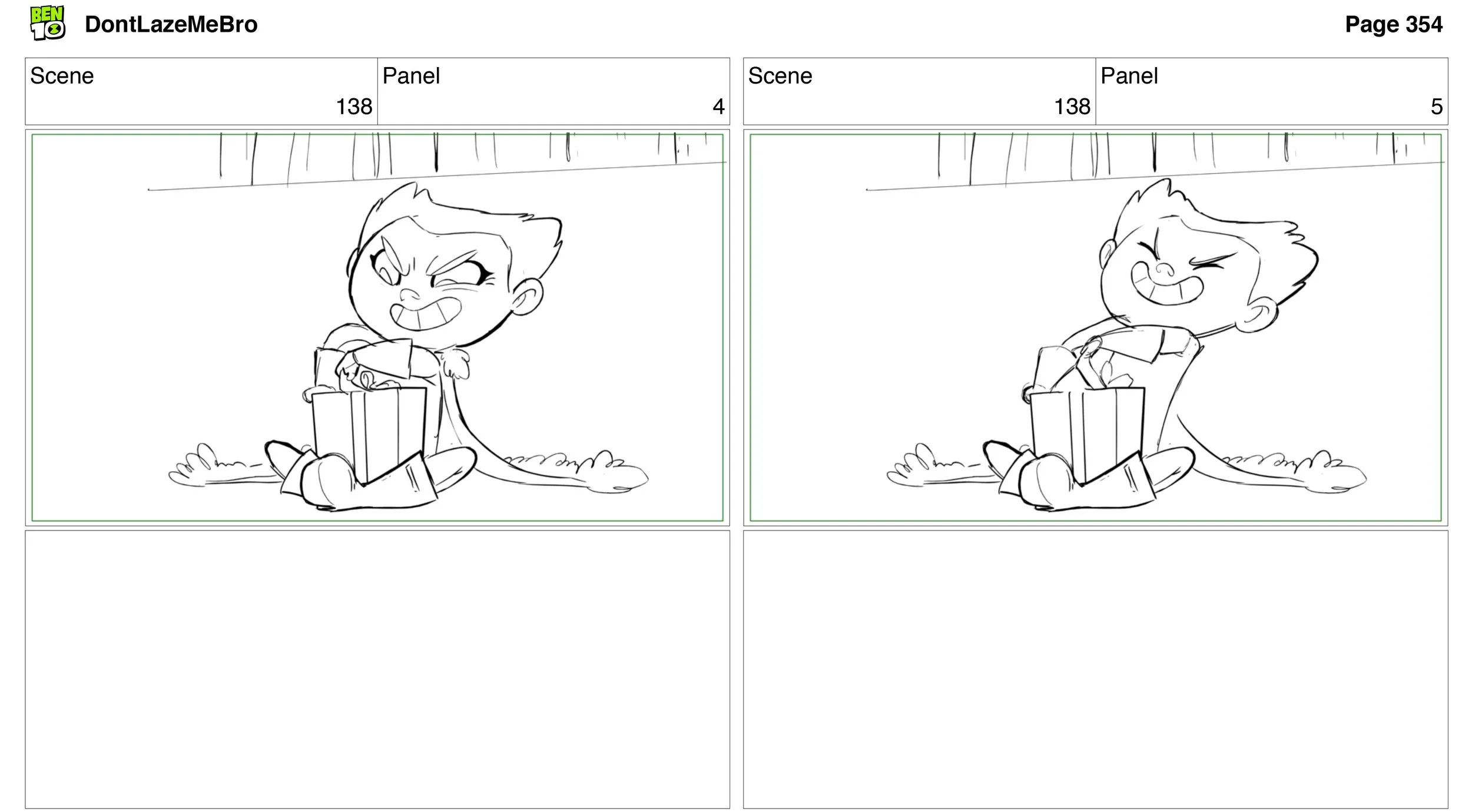 BEN 10

DontLazeMeBro

Page 354

| Scene | Panel |
|---|---|
| 138 | 4 |

| Scene | Panel |
|---|---|
| 138 | 5 |