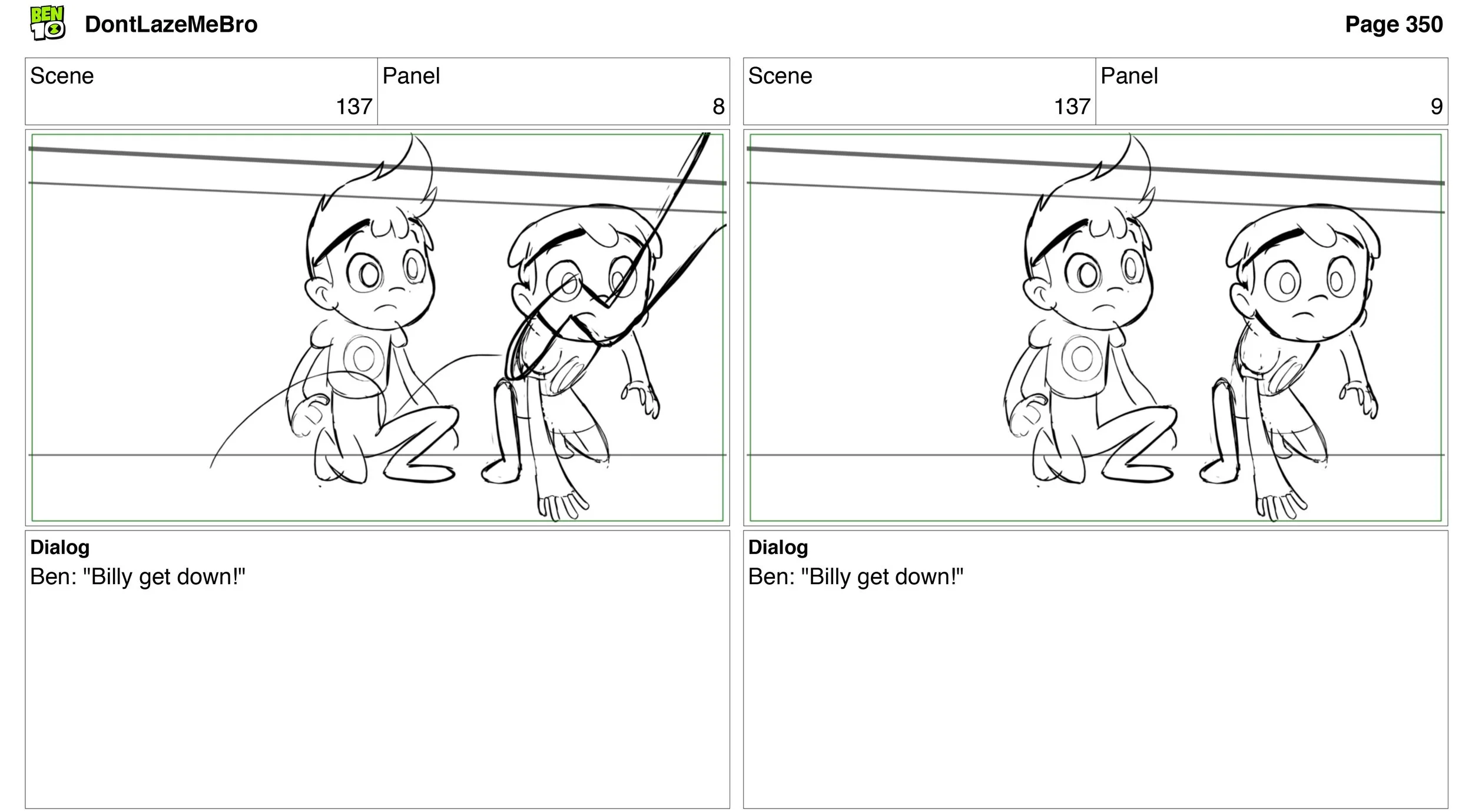 BEN 10 DontLazeMeBro

Page 350

| Scene | Panel |
|---|---|
| 137 | 8 |

Dialog
Ben: "Billy get down!"

| Scene | Panel |
|---|---|
| 137 | 9 |

Dialog
Ben: "Billy get down!"