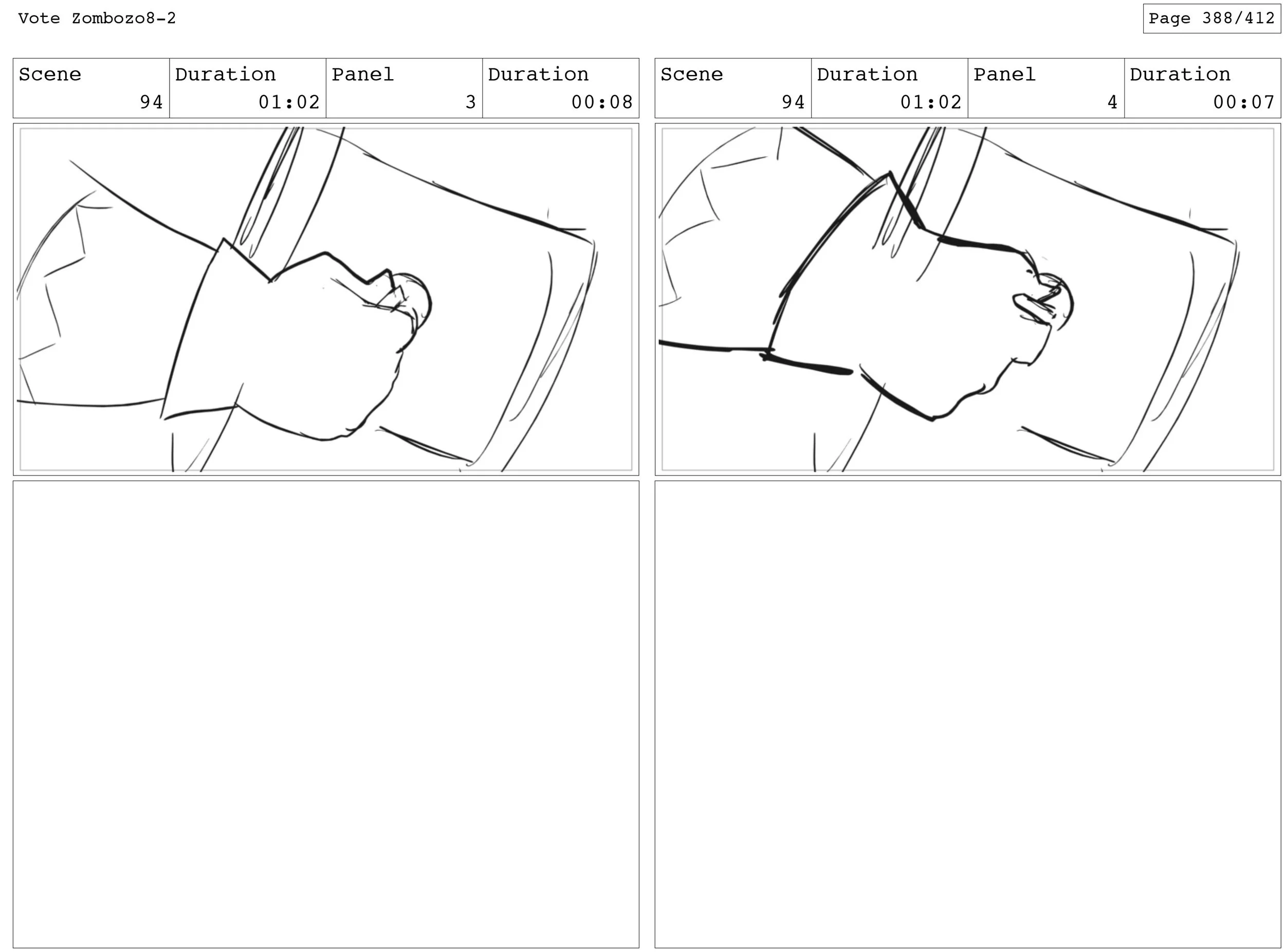 Vote Zombozo8-2

Page 388/412

| Scene | Duration | Panel | Duration |
|---|---|---|---|
| 94 | 01:02 | 3 | 00:08 |

| Scene | Duration | Panel | Duration |
|---|---|---|---|
| 94 | 01:02 | 4 | 00:07 |