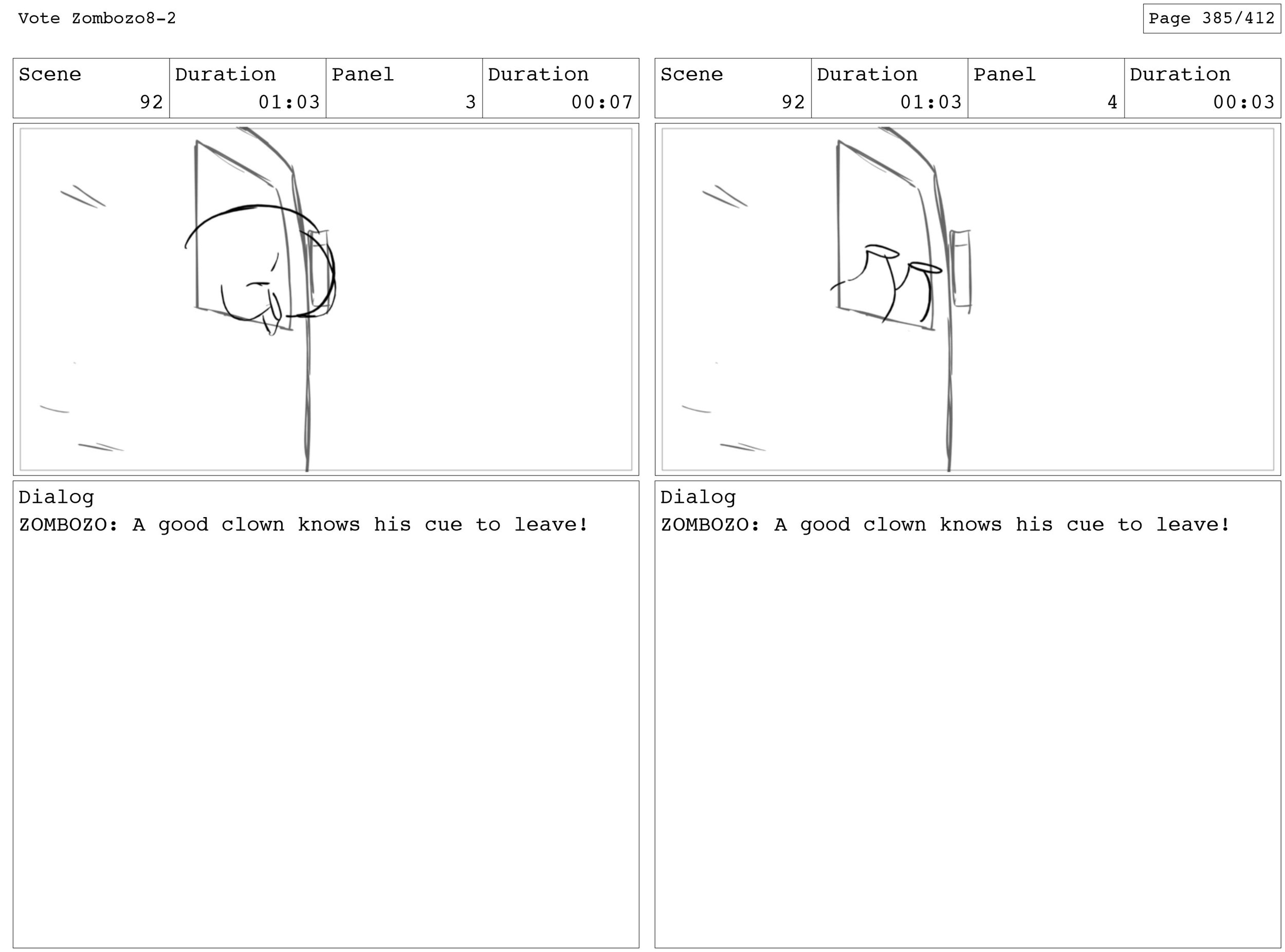 Vote Zombozo8-2

Page 385/412

| Scene | Duration | Panel | Duration |
|---|---|---|---|
| 92 | 01:03 | 3 | 00:07 |

Dialog
ZOMBOZO: A good clown knows his cue to leave!

| Scene | Duration | Panel | Duration |
|---|---|---|---|
| 92 | 01:03 | 4 | 00:03 |

Dialog
ZOMBOZO: A good clown knows his cue to leave!