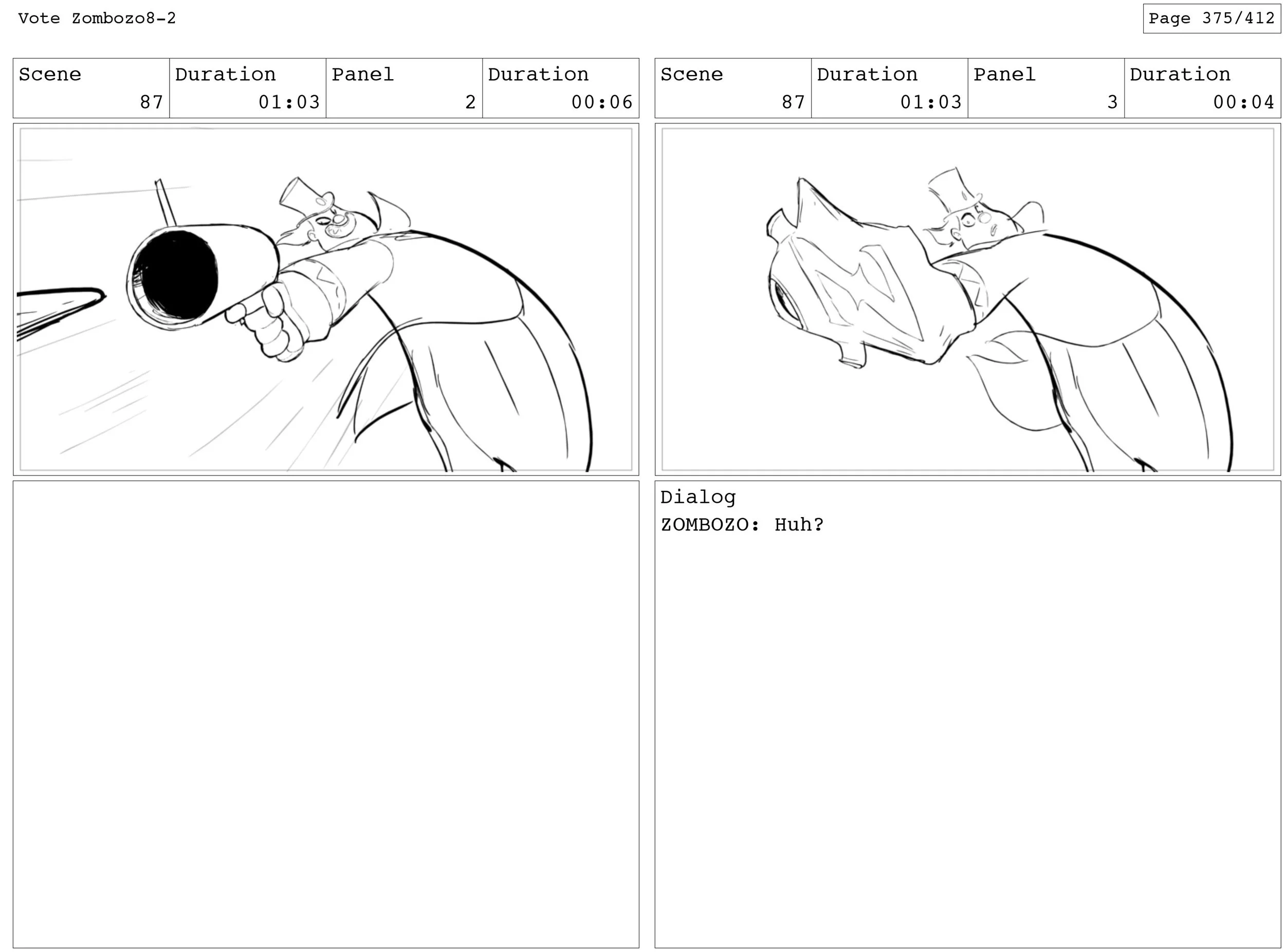 Vote Zombozo8-2

Page 375/412

| Scene | Duration | Panel | Duration |
|---|---|---|---|
| 87 | 01:03 | 2 | 00:06 |

| Scene | Duration | Panel | Duration |
|---|---|---|---|
| 87 | 01:03 | 3 | 00:04 |

Dialog
ZOMBOZO: Huh?