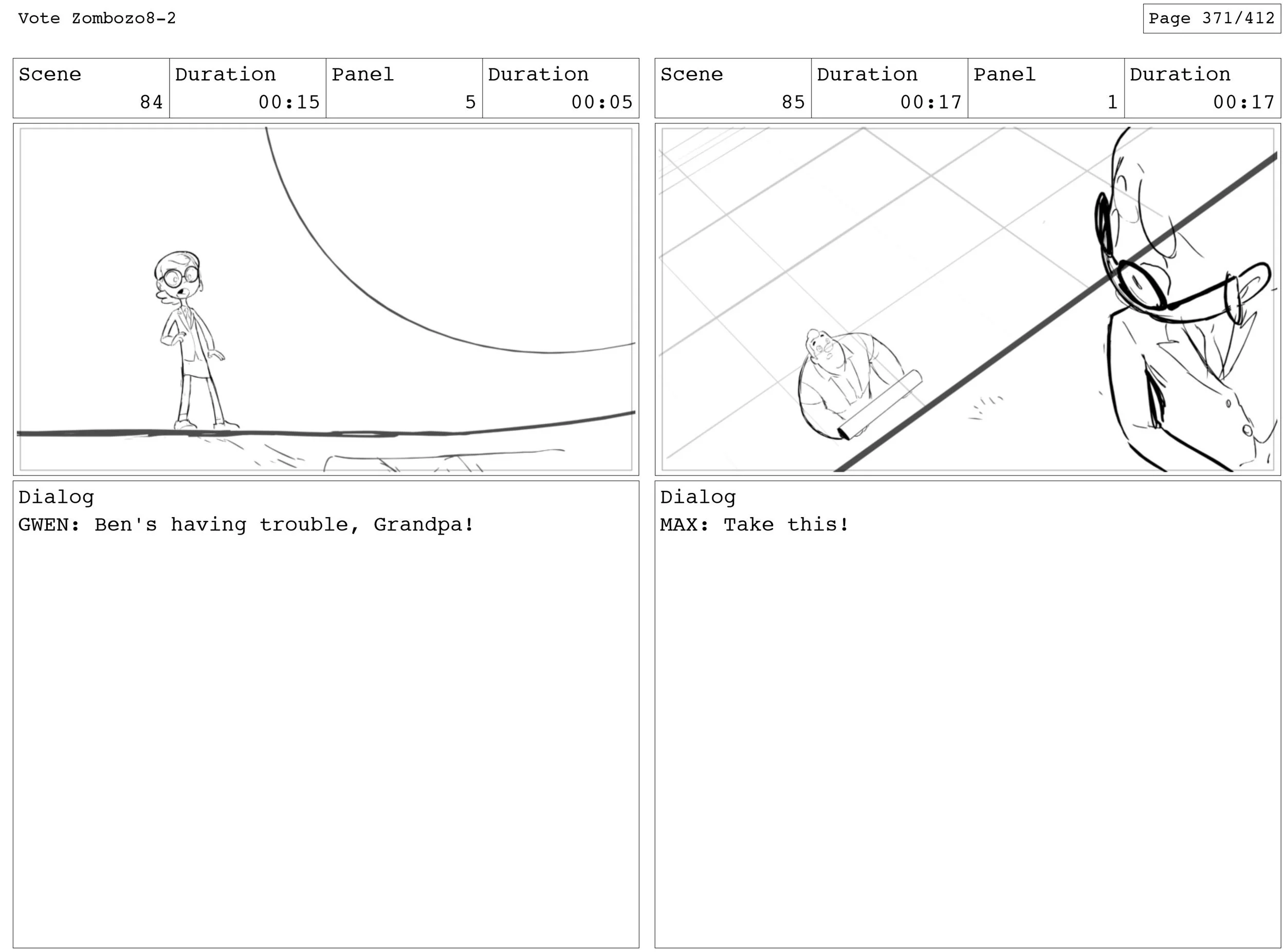 Vote Zombozo8-2

Page 371/412

| Scene | Duration | Panel | Duration |
|---|---|---|---|
| 84 | 00:15 | 5 | 00:05 |

Dialog
GWEN: Ben's having trouble, Grandpa!

| Scene | Duration | Panel | Duration |
|---|---|---|---|
| 85 | 00:17 | 1 | 00:17 |

Dialog
MAX: Take this!