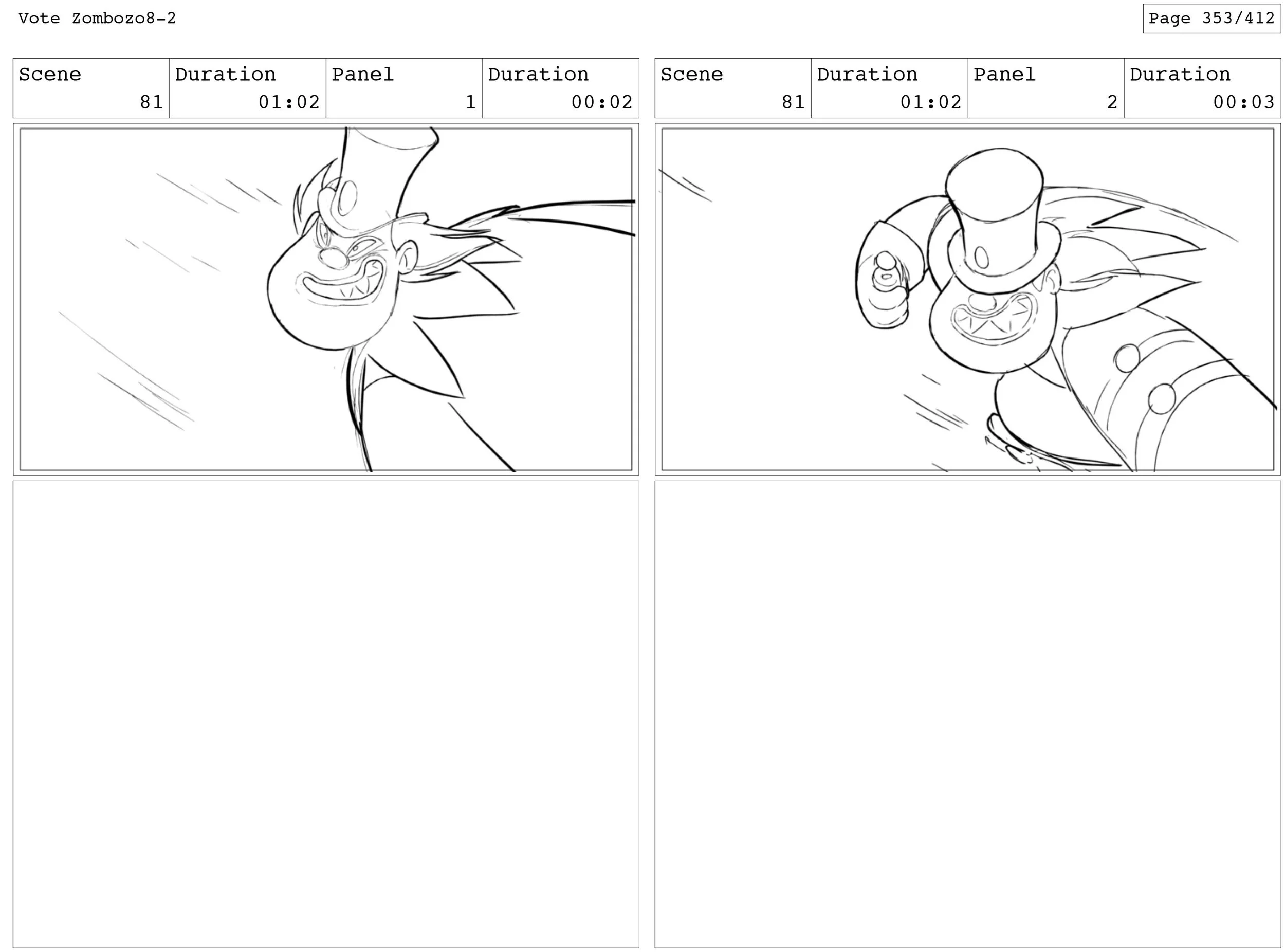 Vote Zombozo8-2

Page 353/412

| Scene | Duration | Panel | Duration |
|---|---|---|---|
| 81 | 01:02 | 1 | 00:02 |

| Scene | Duration | Panel | Duration |
|---|---|---|---|
| 81 | 01:02 | 2 | 00:03 |