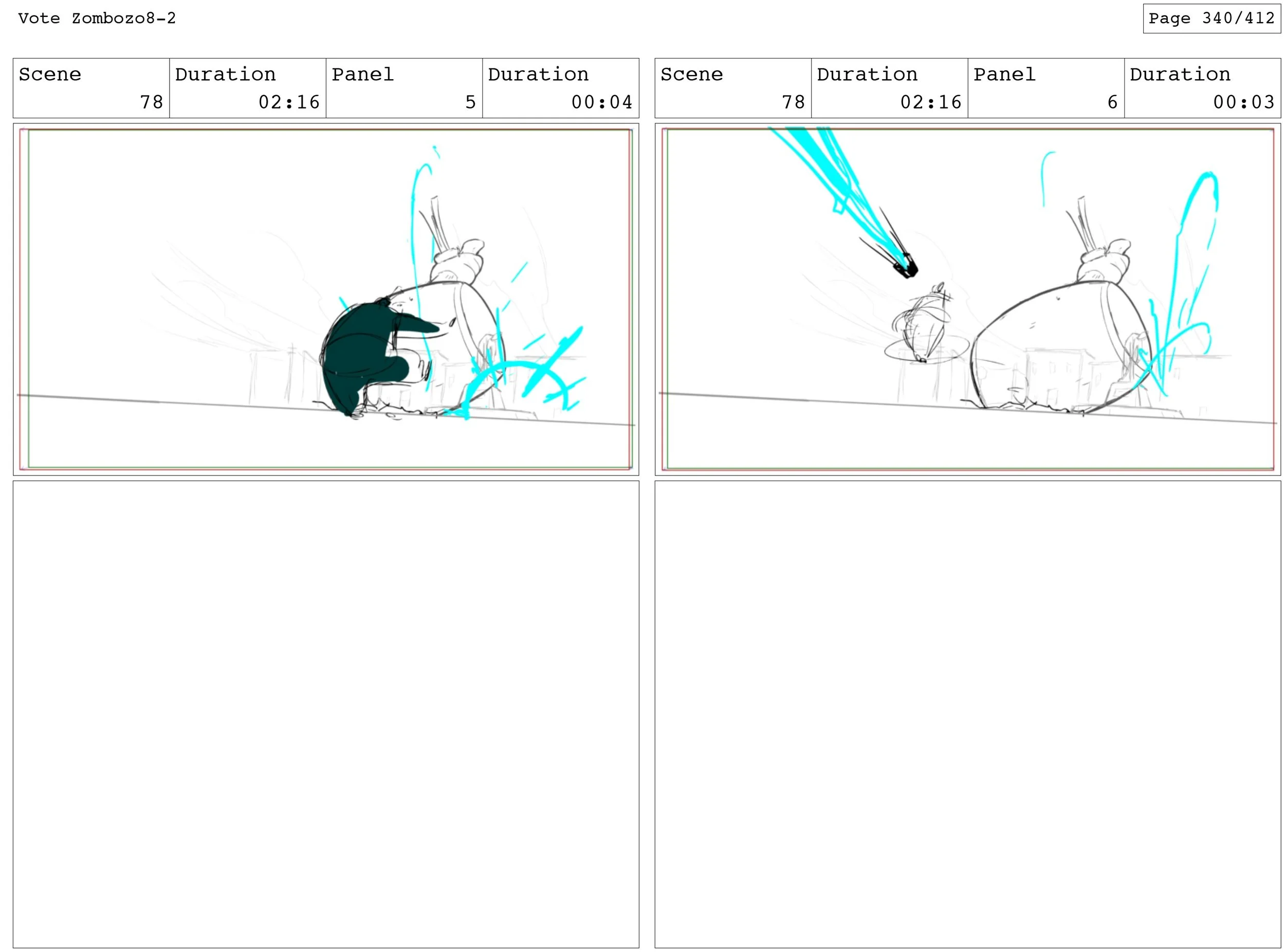 Vote Zombozo8-2

Page 340/412

| Scene | Duration | Panel | Duration |
|---|---|---|---|
| 78 | 02:16 | 5 | 00:04 |

| Scene | Duration | Panel | Duration |
|---|---|---|---|
| 78 | 02:16 | 6 | 00:03 |