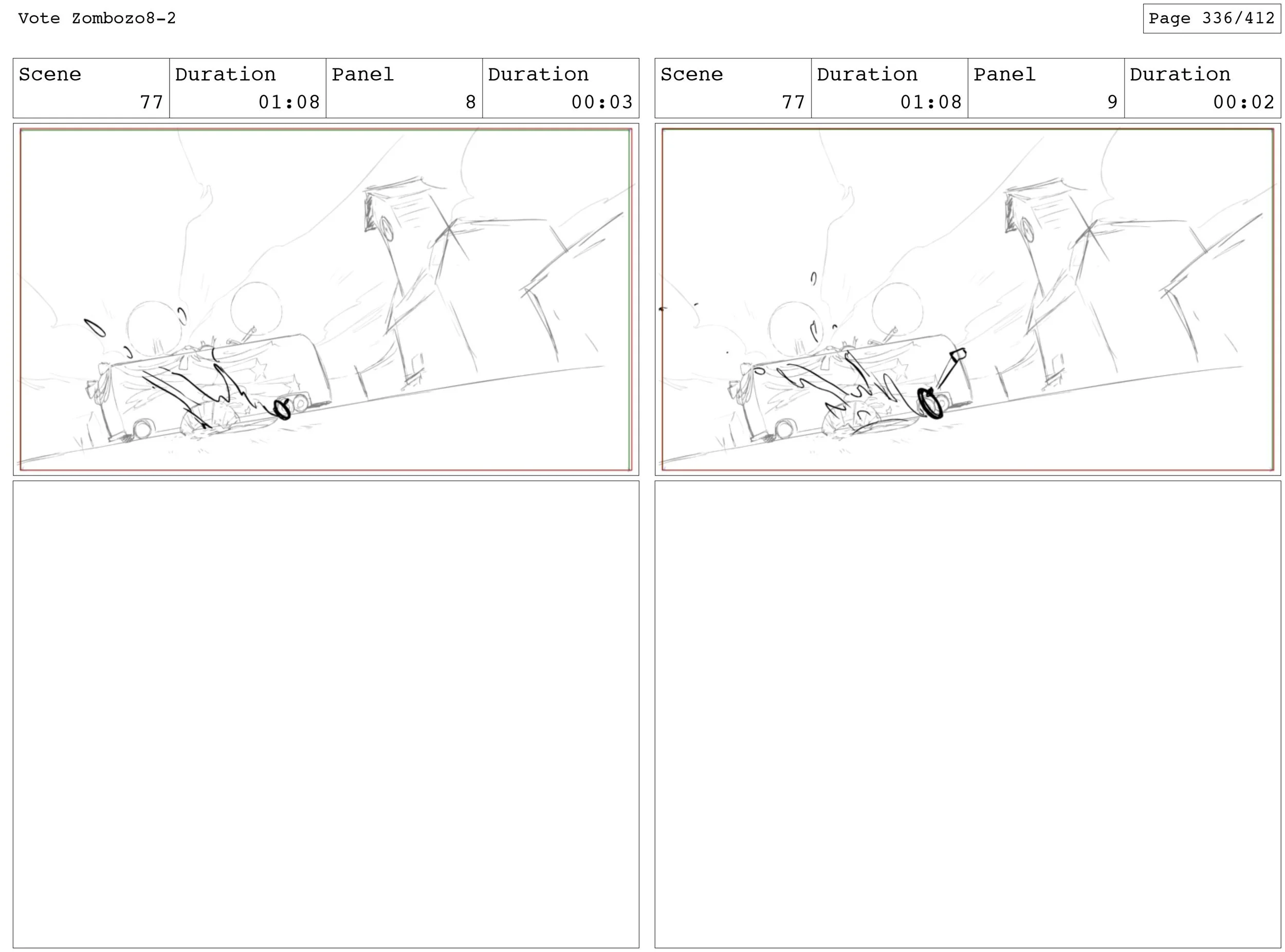 Vote Zombozo8-2

Page 336/412

| Scene | Duration | Panel | Duration |
|---|---|---|---|
| 77 | 01:08 | 8 | 00:03 |

| Scene | Duration | Panel | Duration |
|---|---|---|---|
| 77 | 01:08 | 9 | 00:02 |