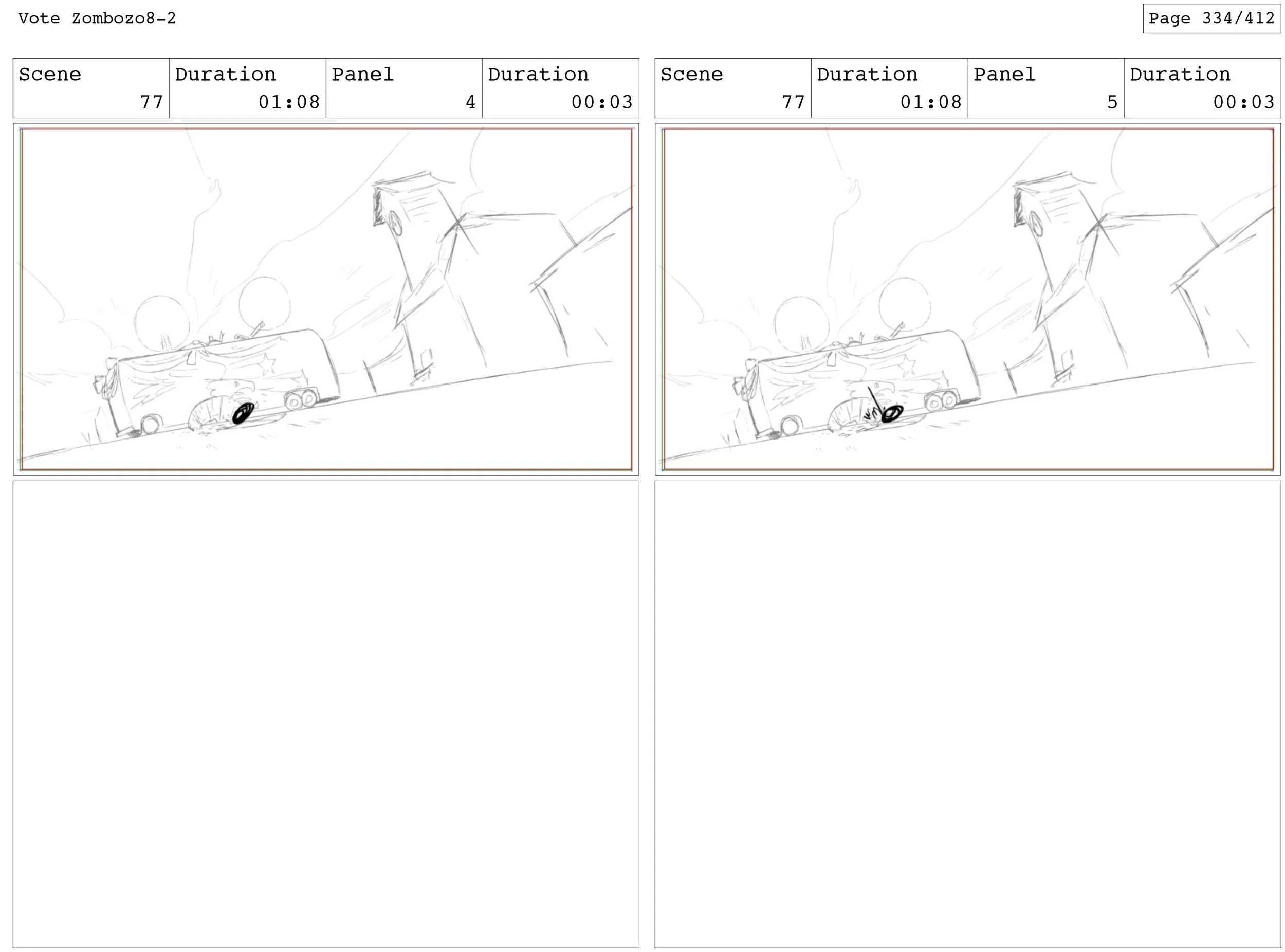 Vote Zombozo8-2

Page 334/412

| Scene | Duration | Panel | Duration |
|---|---|---|---|
| 77 | 01:08 | 4 | 00:03 |

| Scene | Duration | Panel | Duration |
|---|---|---|---|
| 77 | 01:08 | 5 | 00:03 |