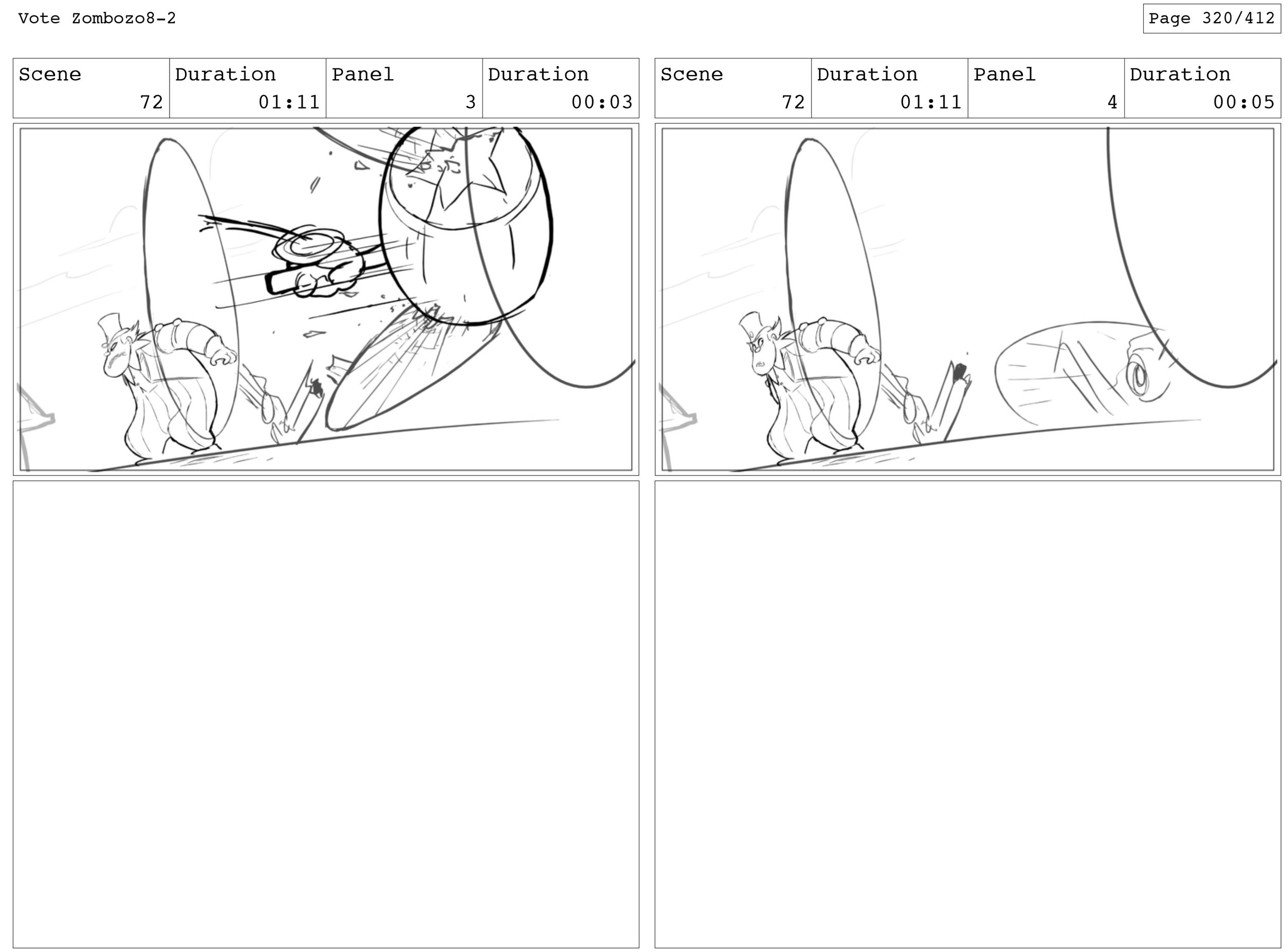 Vote Zombozo8-2

Page 320/412

| Scene | Duration | Panel | Duration |
|---|---|---|---|
| 72 | 01:11 | 3 | 00:03 |

| Scene | Duration | Panel | Duration |
|---|---|---|---|
| 72 | 01:11 | 4 | 00:05 |