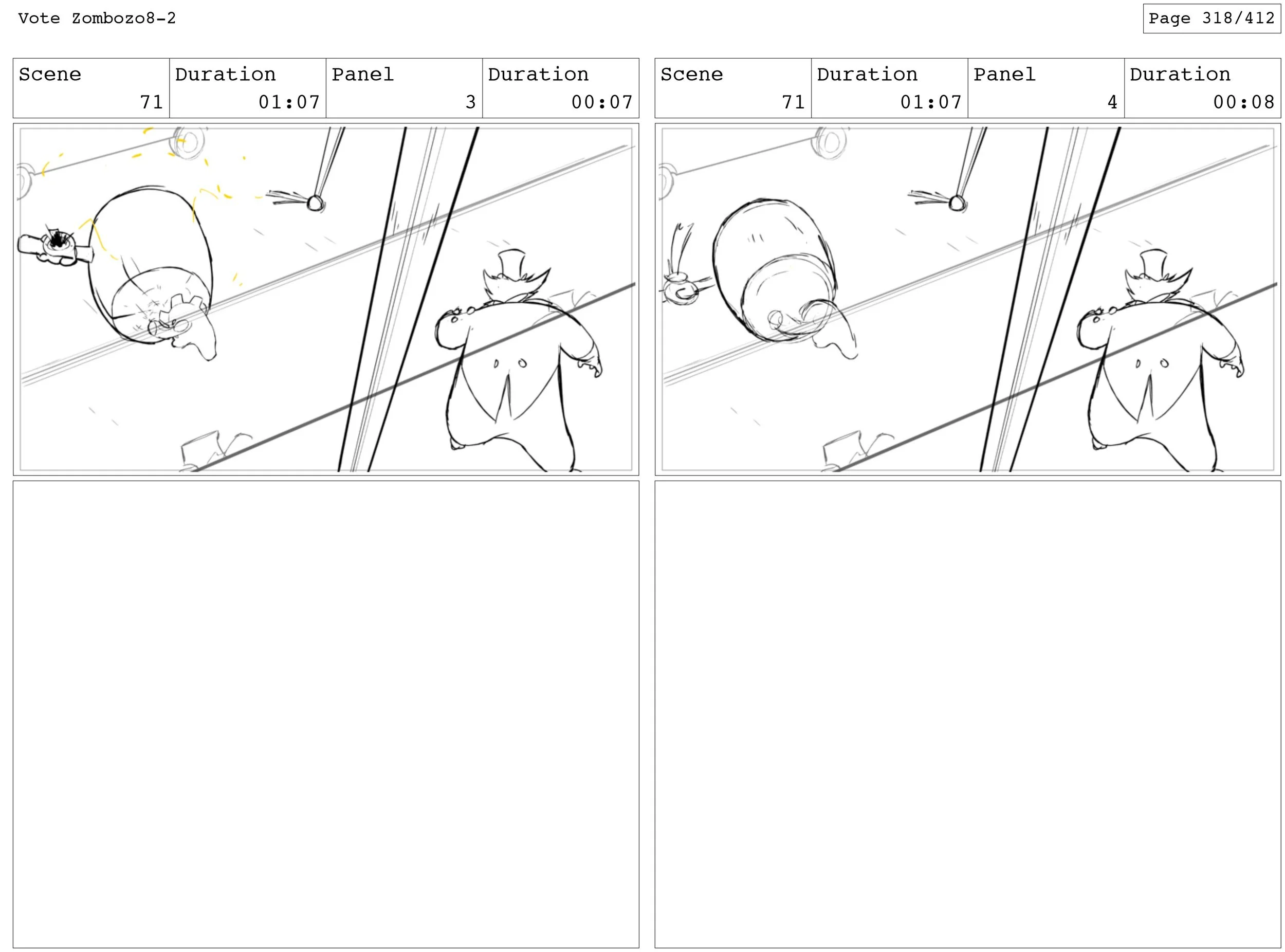 Vote Zombozo8-2

Page 318/412

| Scene | Duration | Panel | Duration |
|---|---|---|---|
| 71 | 01:07 | 3 | 00:07 |

| Scene | Duration | Panel | Duration |
|---|---|---|---|
| 71 | 01:07 | 4 | 00:08 |