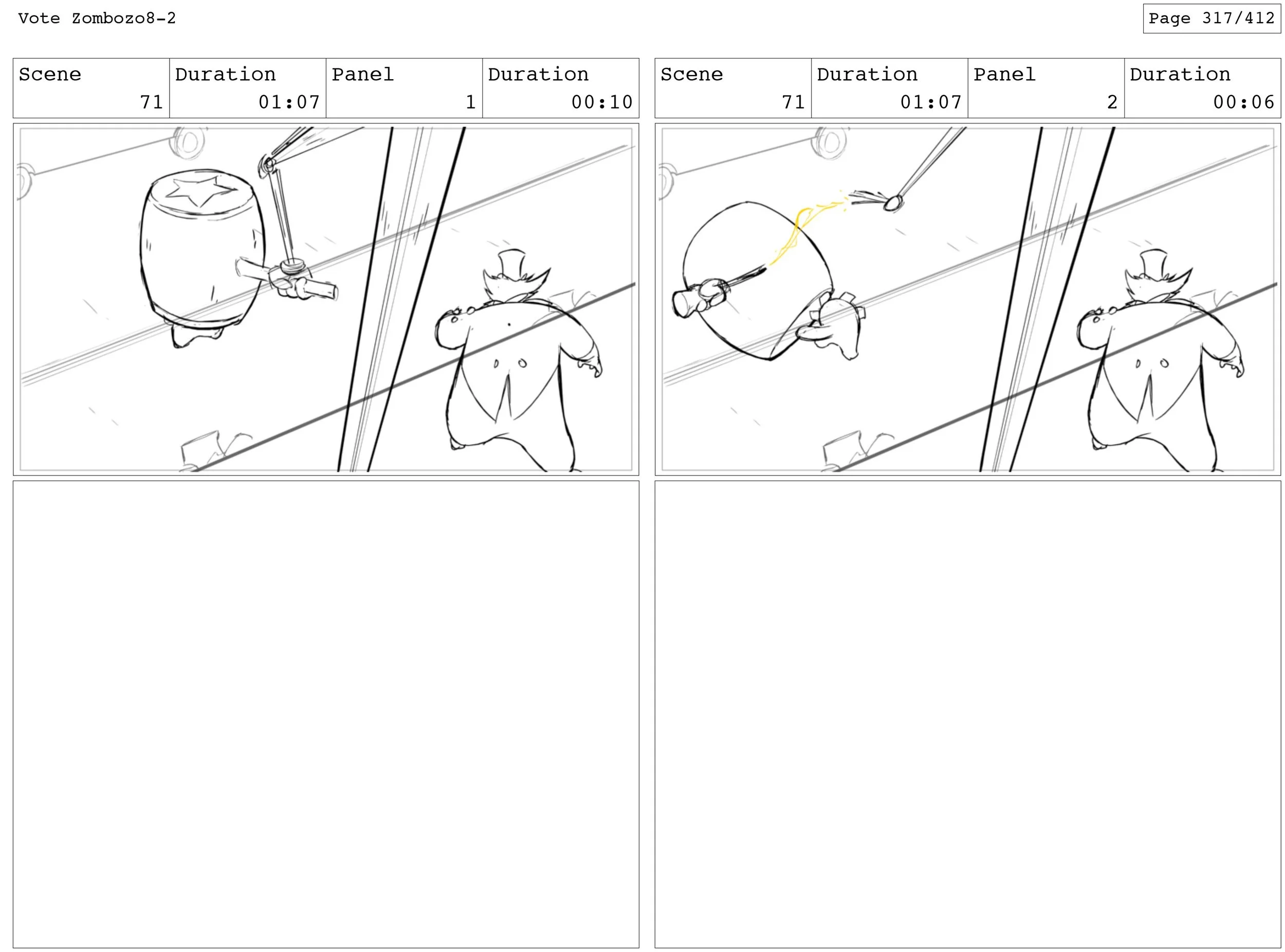 Vote Zombozo8-2

Page 317/412

| Scene | Duration | Panel | Duration |
|---|---|---|---|
| 71 | 01:07 | 1 | 00:10 |

| Scene | Duration | Panel | Duration |
|---|---|---|---|
| 71 | 01:07 | 2 | 00:06 |