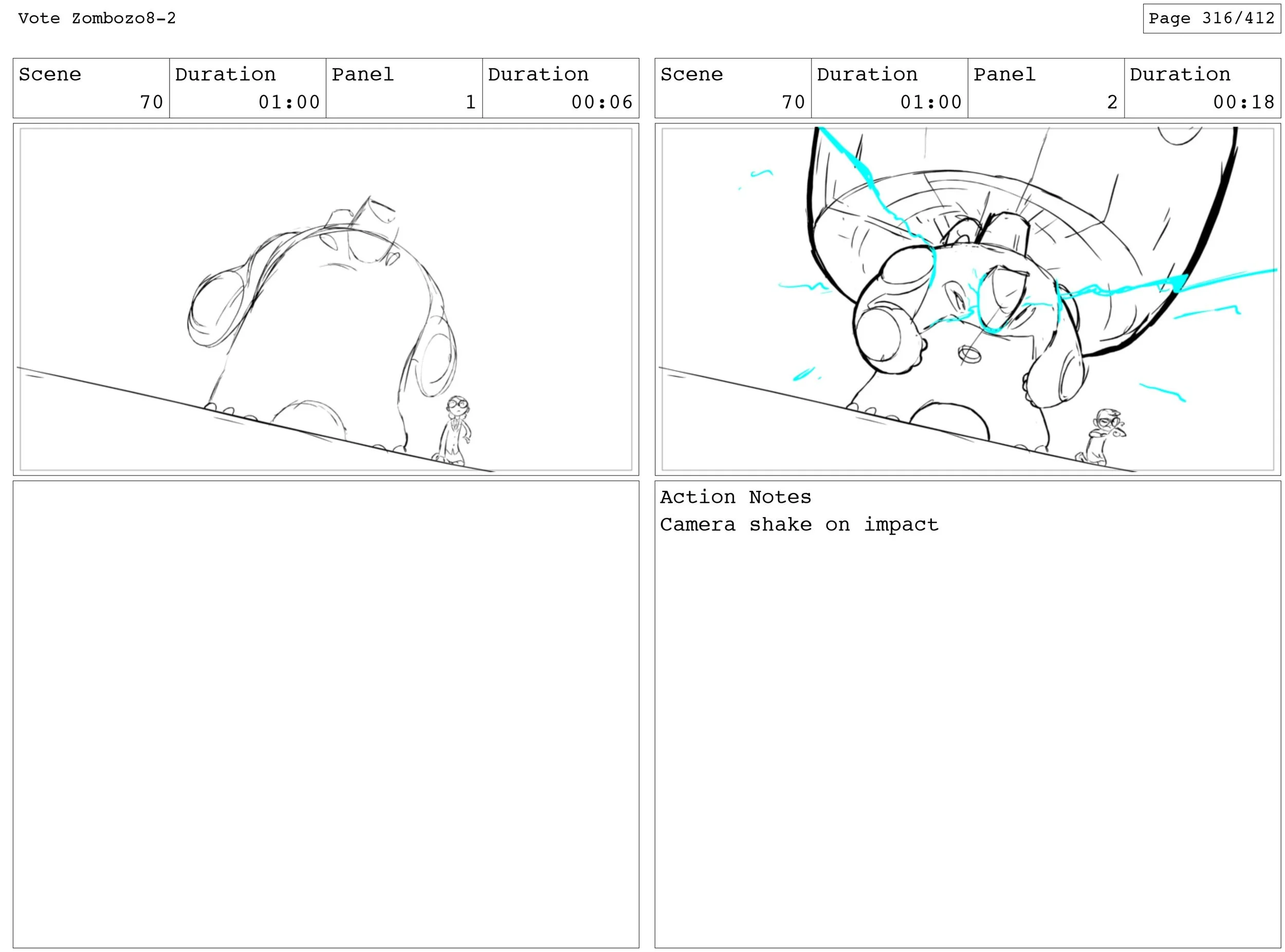 Vote Zombozo8-2

Page 316/412

| Scene | Duration | Panel | Duration |
|---|---|---|---|
| 70 | 01:00 | 1 | 00:06 |

| Scene | Duration | Panel | Duration |
|---|---|---|---|
| 70 | 01:00 | 2 | 00:18 |

Action Notes
Camera shake on impact