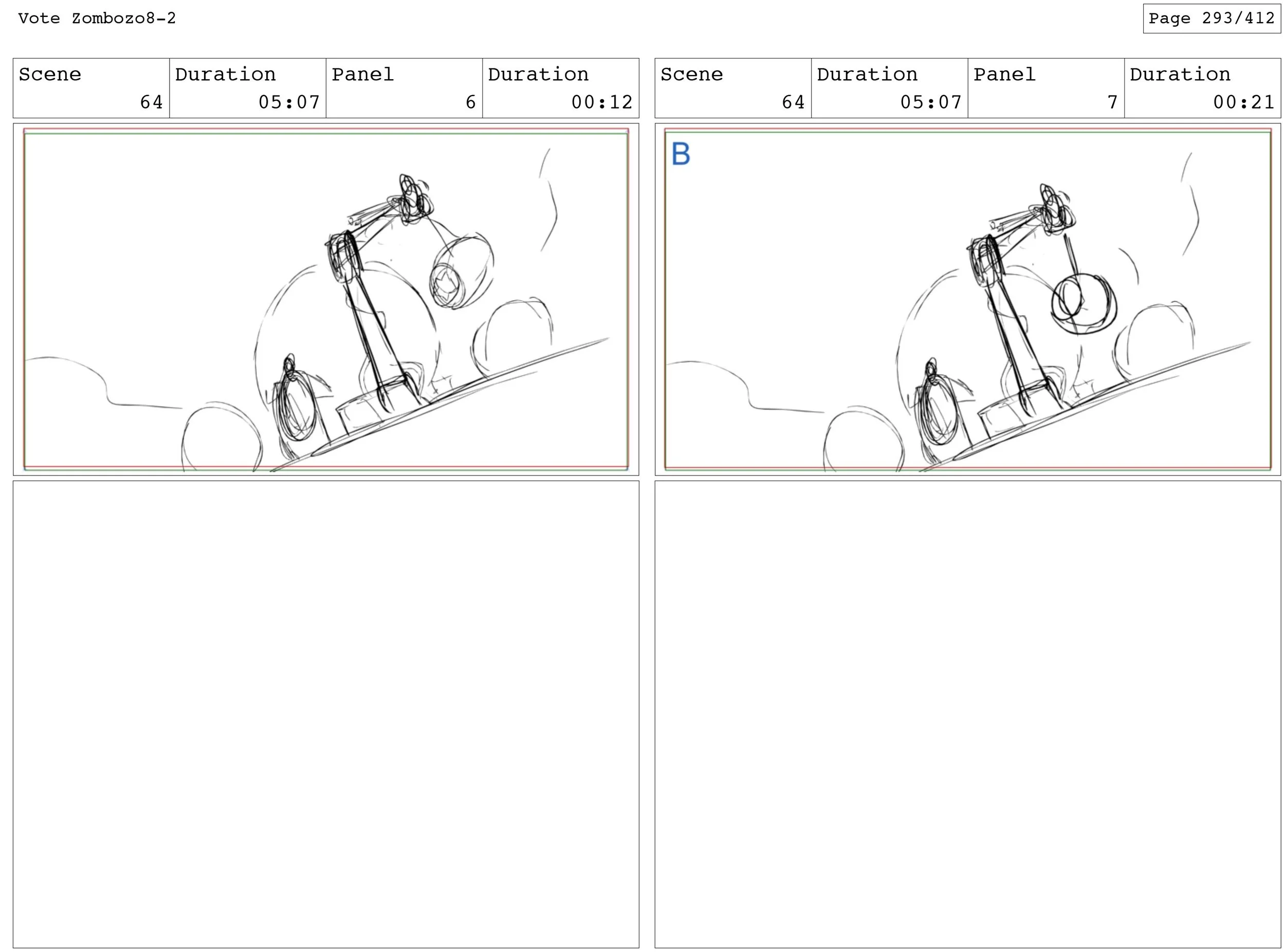 Vote Zombozo8-2

Page 293/412

| Scene | Duration | Panel | Duration |
|---|---|---|---|
| 64 | 05:07 | 6 | 00:12 |

| Scene | Duration | Panel | Duration |
|---|---|---|---|
| 64 | 05:07 | 7 | 00:21 |

B