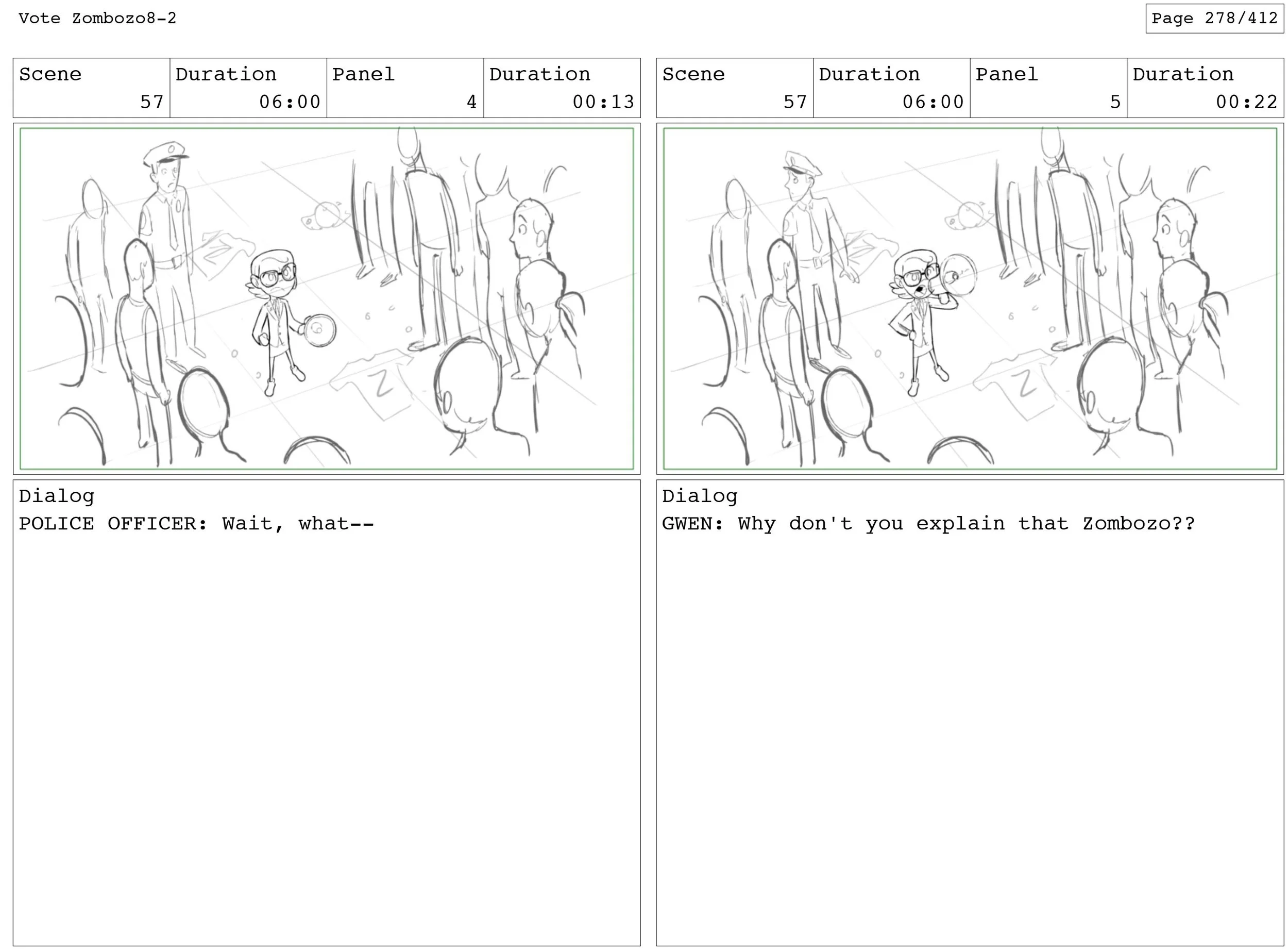 Vote Zombozo8-2

Page 278/412

| Scene | Duration | Panel | Duration |
|---|---|---|---|
| 57 | 06:00 | 4 | 00:13 |

Z

Z

Dialog
POLICE OFFICER: Wait, what--

| Scene | Duration | Panel | Duration |
|---|---|---|---|
| 57 | 06:00 | 5 | 00:22 |

Z

Dialog
GWEN: Why don't you explain that Zombozo??