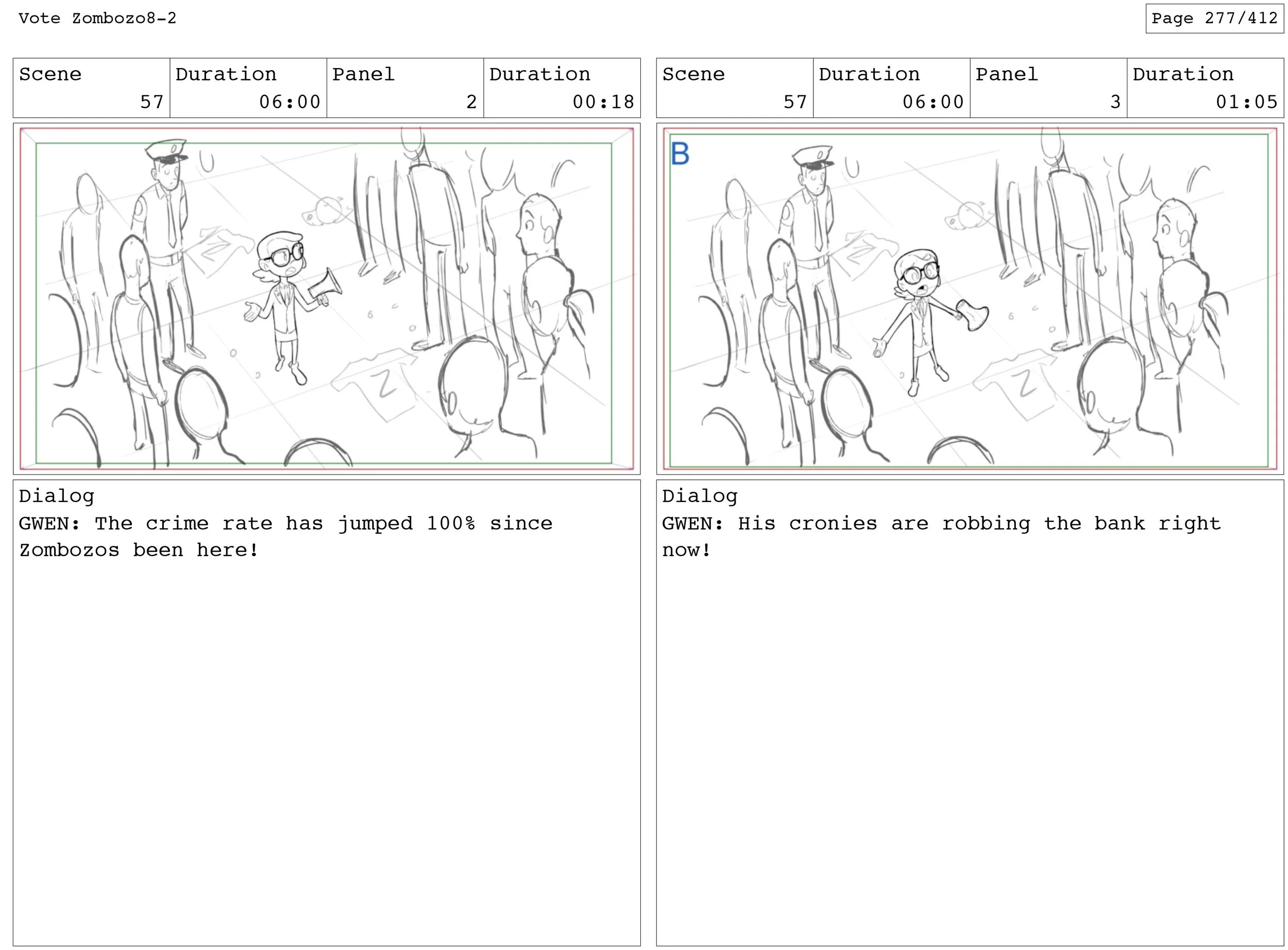 Vote Zombozo8-2

Page 277/412

| Scene | Duration | Panel | Duration |
|---|---|---|---|
| 57 | 06:00 | 2 | 00:18 |

Z

Z

Dialog
GWEN: The crime rate has jumped 100% since Zombozos been here!

| Scene | Duration | Panel | Duration |
|---|---|---|---|
| 57 | 06:00 | 3 | 01:05 |

B

Z

Z

Dialog
GWEN: His cronies are robbing the bank right now!