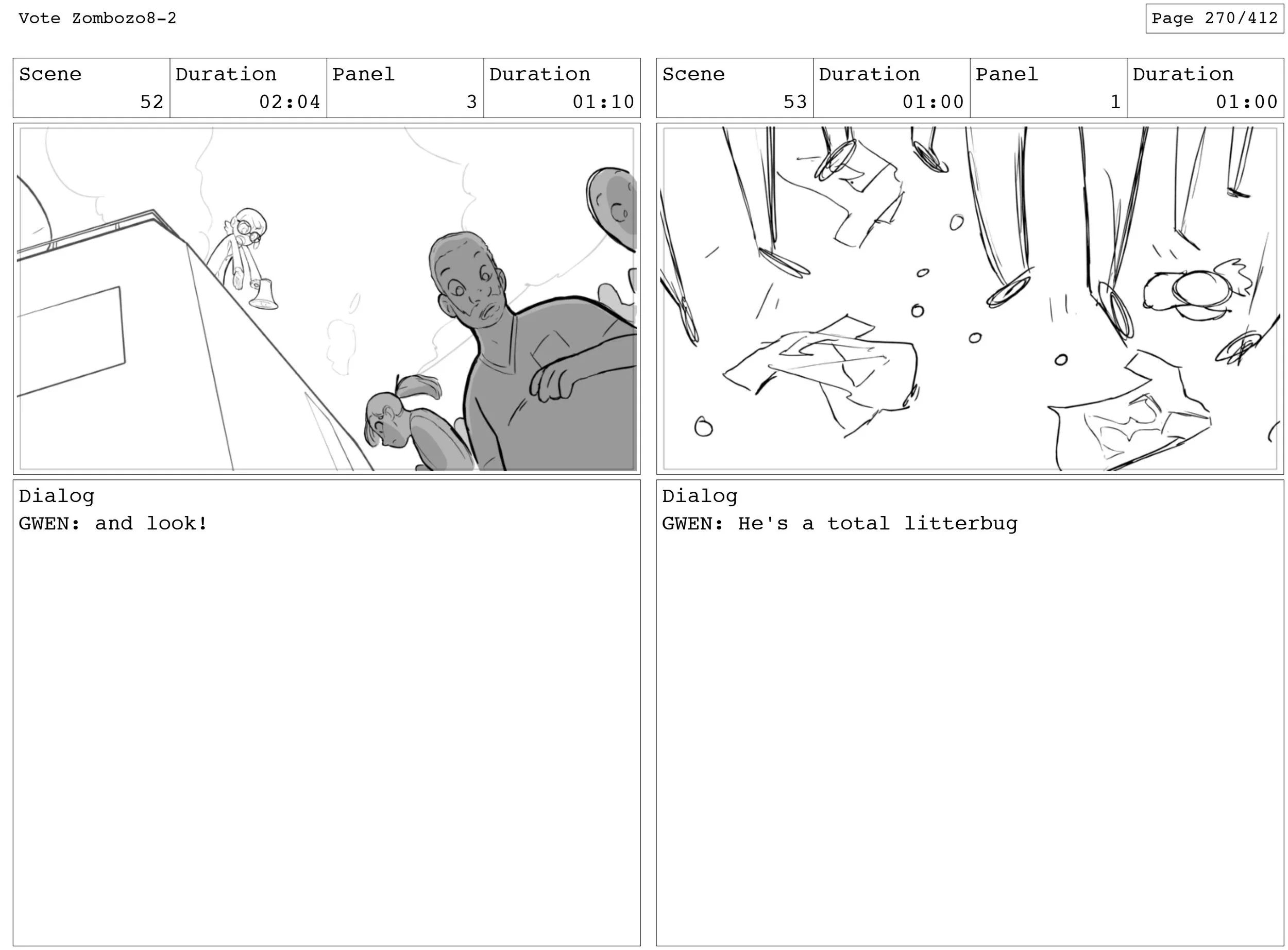 Vote Zombozo8-2

Page 270/412

| Scene | Duration | Panel | Duration |
|---|---|---|---|
| 52 | 02:04 | 3 | 01:10 |

Dialog
GWEN: and look!

| Scene | Duration | Panel | Duration |
|---|---|---|---|
| 53 | 01:00 | 1 | 01:00 |

Dialog
GWEN: He's a total litterbug