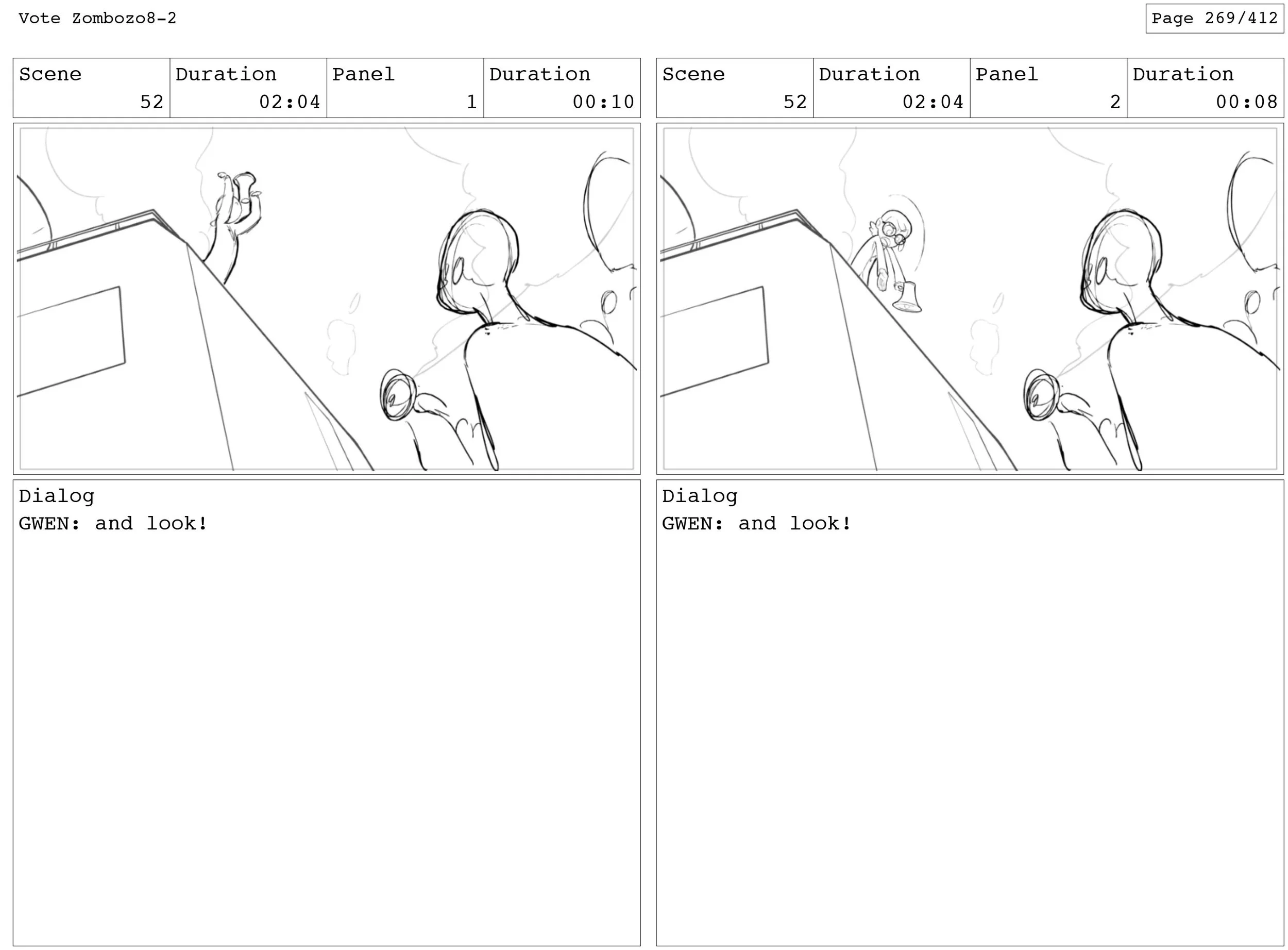 Vote Zombozo8-2

Page 269/412

| Scene | Duration | Panel | Duration |
|---|---|---|---|
| 52 | 02:04 | 1 | 00:10 |

Dialog
GWEN: and look!

| Scene | Duration | Panel | Duration |
|---|---|---|---|
| 52 | 02:04 | 2 | 00:08 |

Dialog
GWEN: and look!