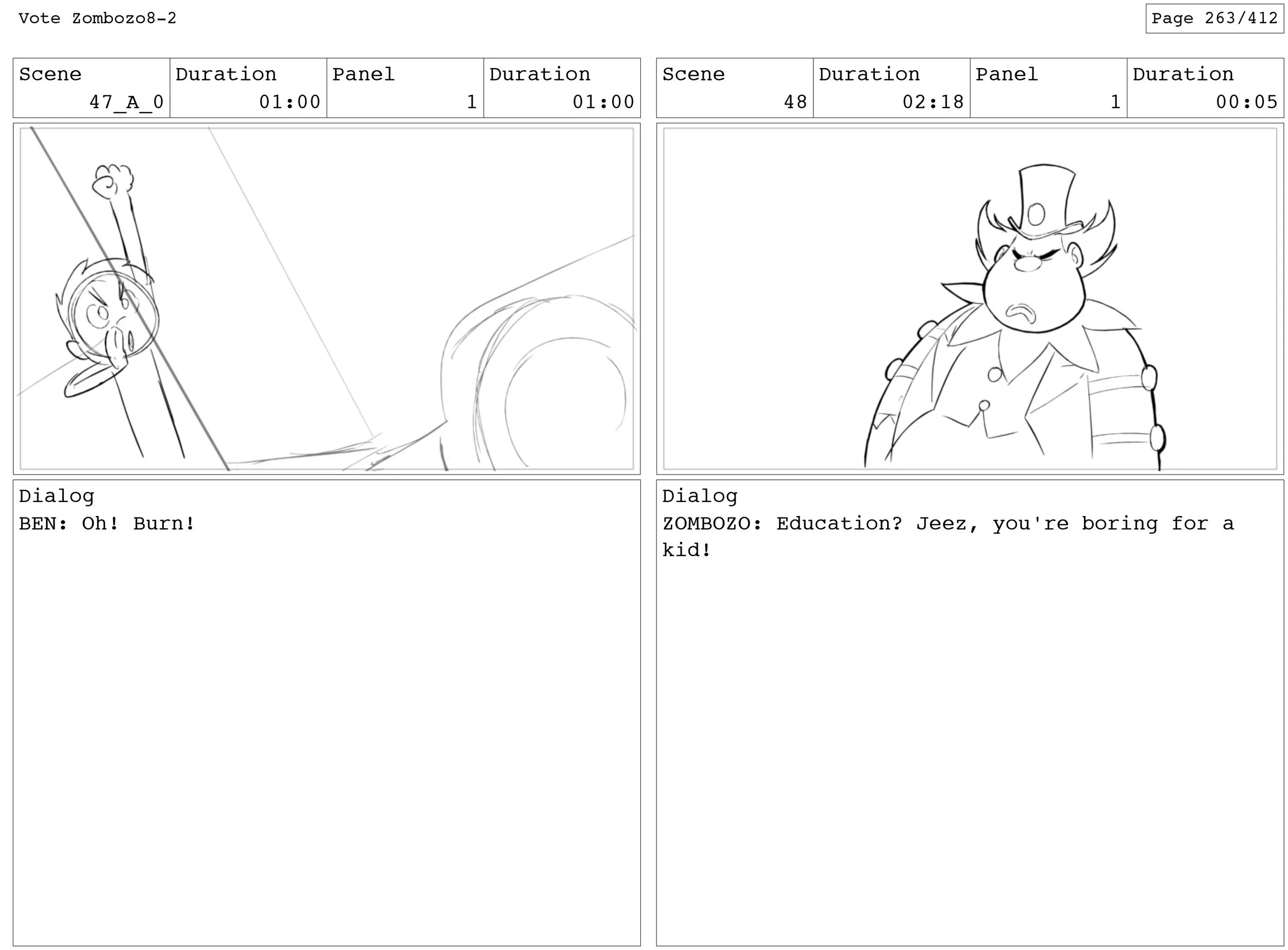 Vote Zombozo8-2

Page 263/412

| Scene | Duration | Panel | Duration |
|---|---|---|---|
| 47_A_0 | 01:00 | 1 | 01:00 |

Dialog
BEN: Oh! Burn!

| Scene | Duration | Panel | Duration |
|---|---|---|---|
| 48 | 02:18 | 1 | 00:05 |

Dialog
ZOMBOZO: Education? Jeez, you're boring for a kid!