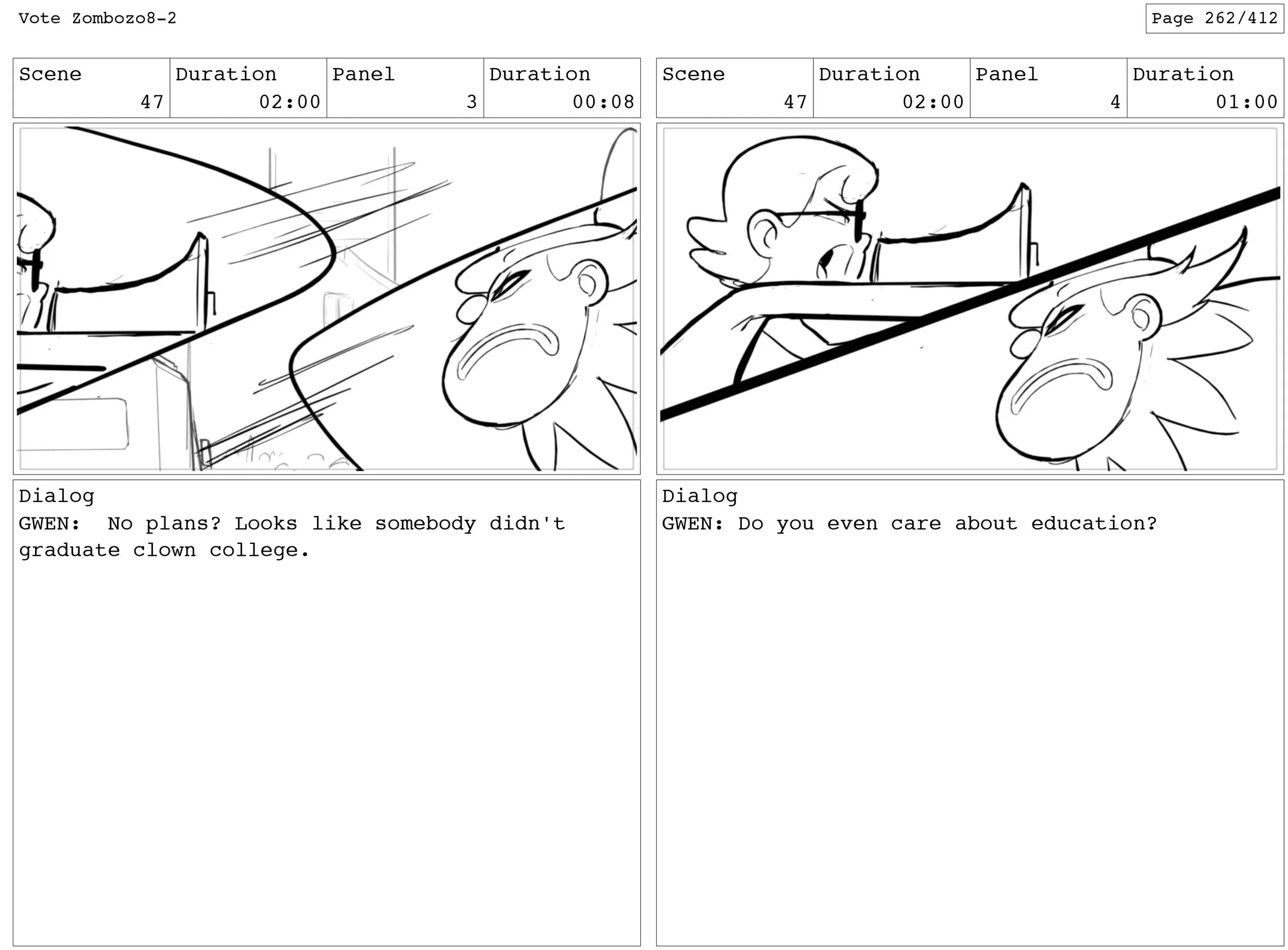 Vote Zombozo8-2

Page 262/412

| Scene | Duration | Panel | Duration |
|---|---|---|---|
| 47 | 02:00 | 3 | 00:08 |

Dialog
GWEN: No plans? Looks like somebody didn't graduate clown college.

| Scene | Duration | Panel | Duration |
|---|---|---|---|
| 47 | 02:00 | 4 | 01:00 |

Dialog
GWEN: Do you even care about education?