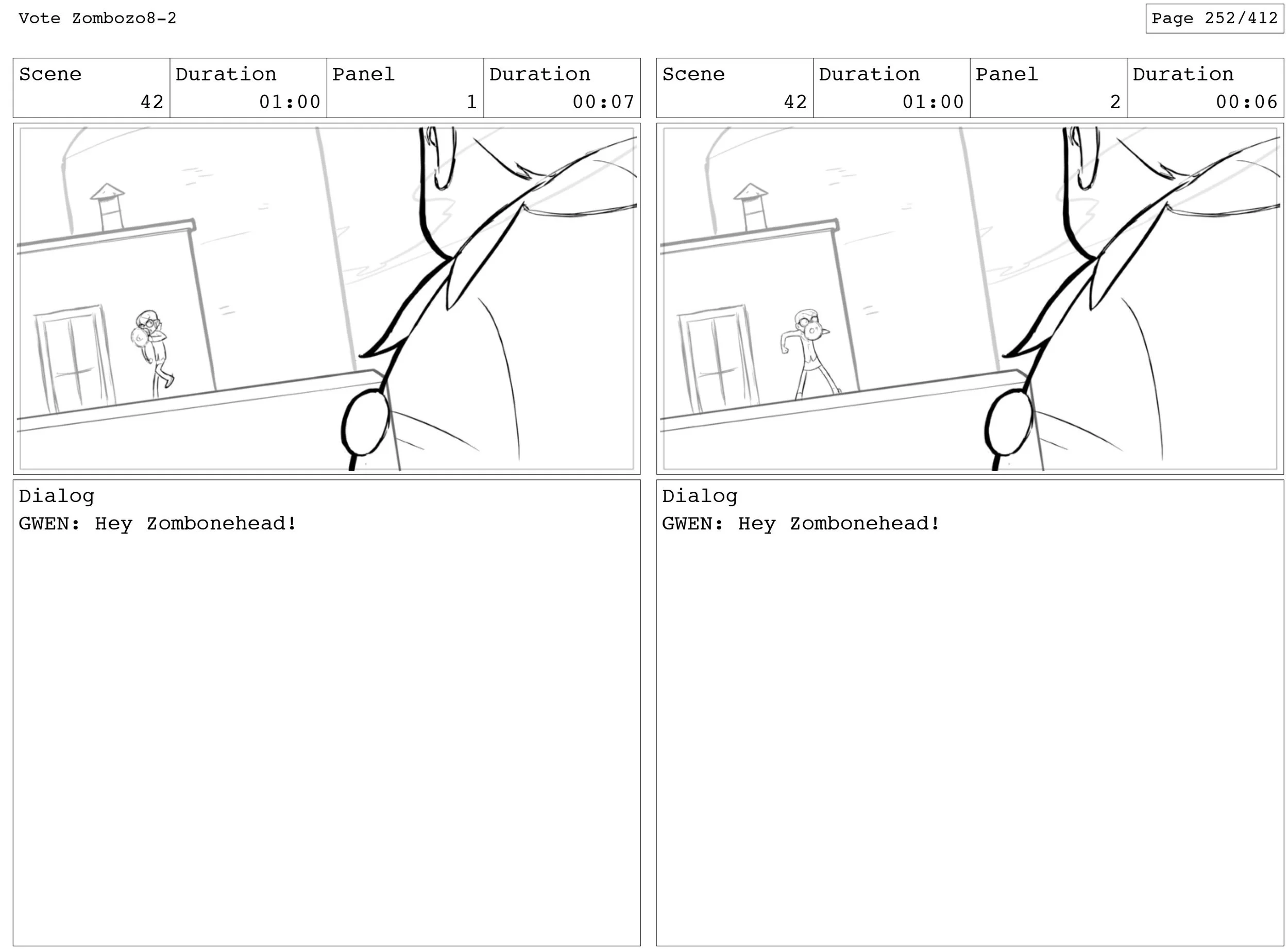 Vote Zombozo8-2

Page 252/412

| Scene | Duration | Panel | Duration |
|---|---|---|---|
| 42 | 01:00 | 1 | 00:07 |

Dialog
GWEN: Hey Zombonehead!

| Scene | Duration | Panel | Duration |
|---|---|---|---|
| 42 | 01:00 | 2 | 00:06 |

Dialog
GWEN: Hey Zombonehead!