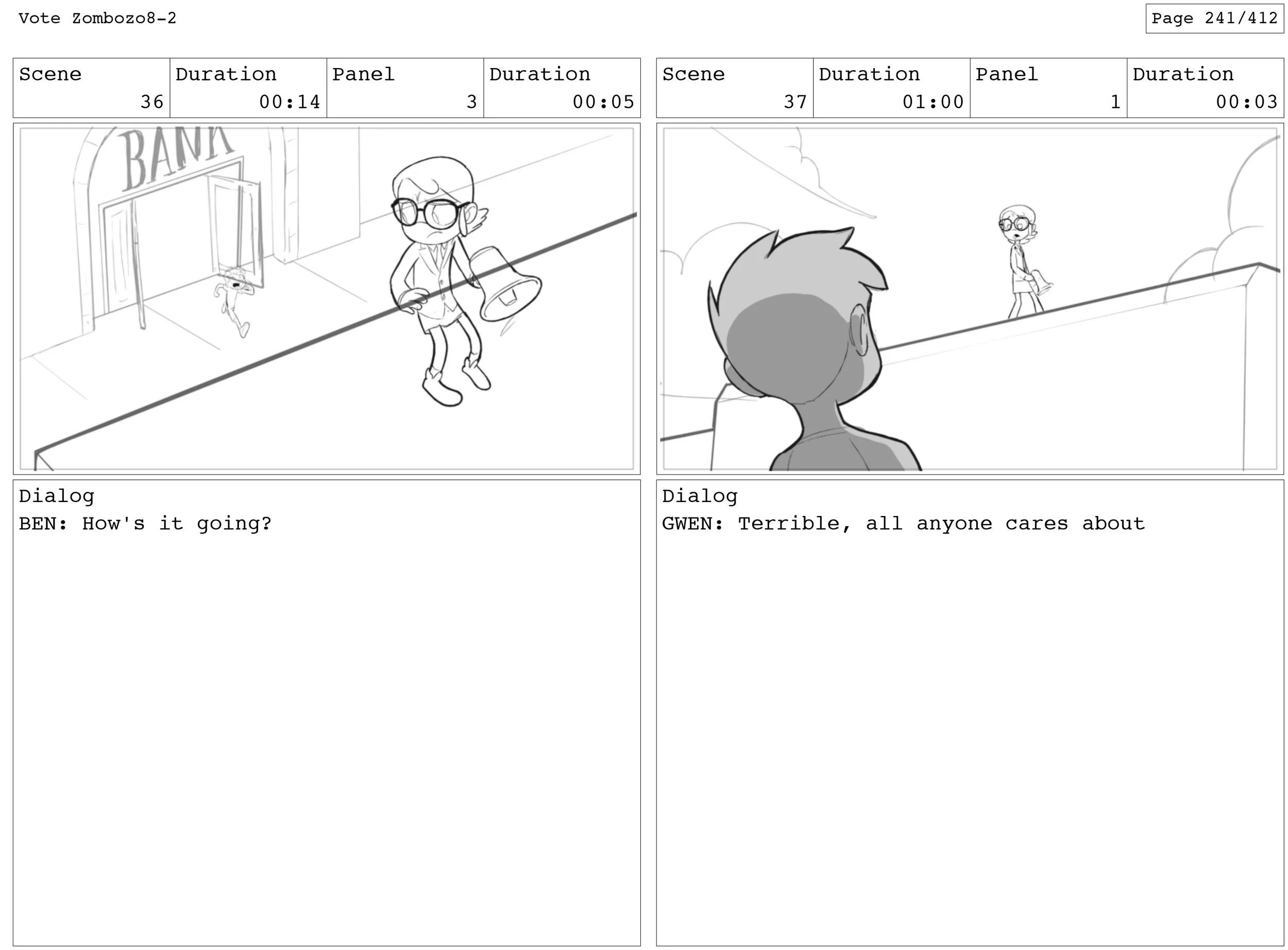 Vote Zombozo8-2

Page 241/412

| Scene | Duration | Panel | Duration |
|---|---|---|---|
| 36 | 00:14 | 3 | 00:05 |

BANK

Dialog
BEN: How's it going?

| Scene | Duration | Panel | Duration |
|---|---|---|---|
| 37 | 01:00 | 1 | 00:03 |

Dialog
GWEN: Terrible, all anyone cares about