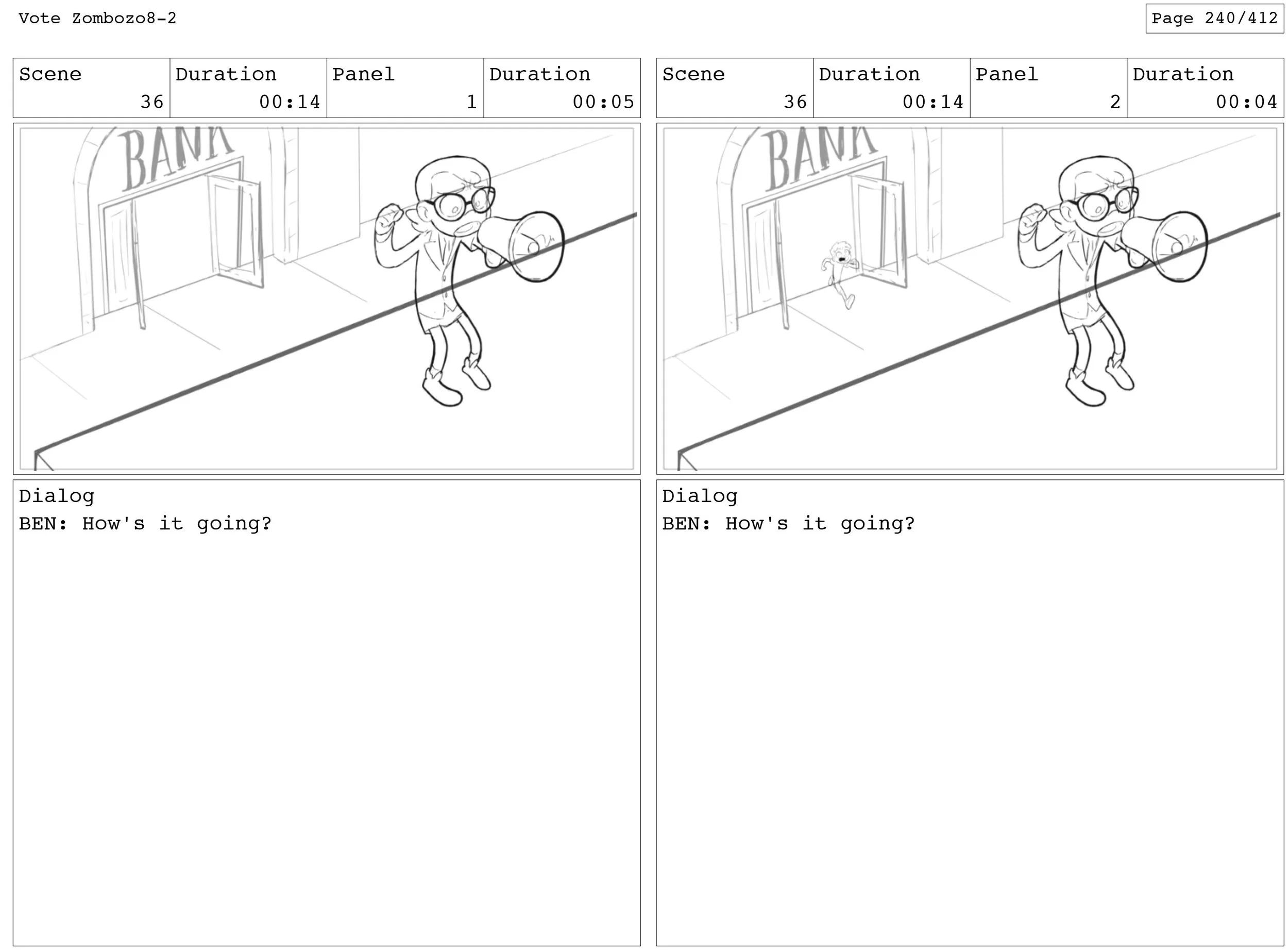 Vote Zombozo8-2

Page 240/412

| Scene | Duration | Panel | Duration |
|---|---|---|---|
| 36 | 00:14 | 1 | 00:05 |

BANK

Dialog
BEN: How's it going?

| Scene | Duration | Panel | Duration |
|---|---|---|---|
| 36 | 00:14 | 2 | 00:04 |

BANK

Dialog
BEN: How's it going?