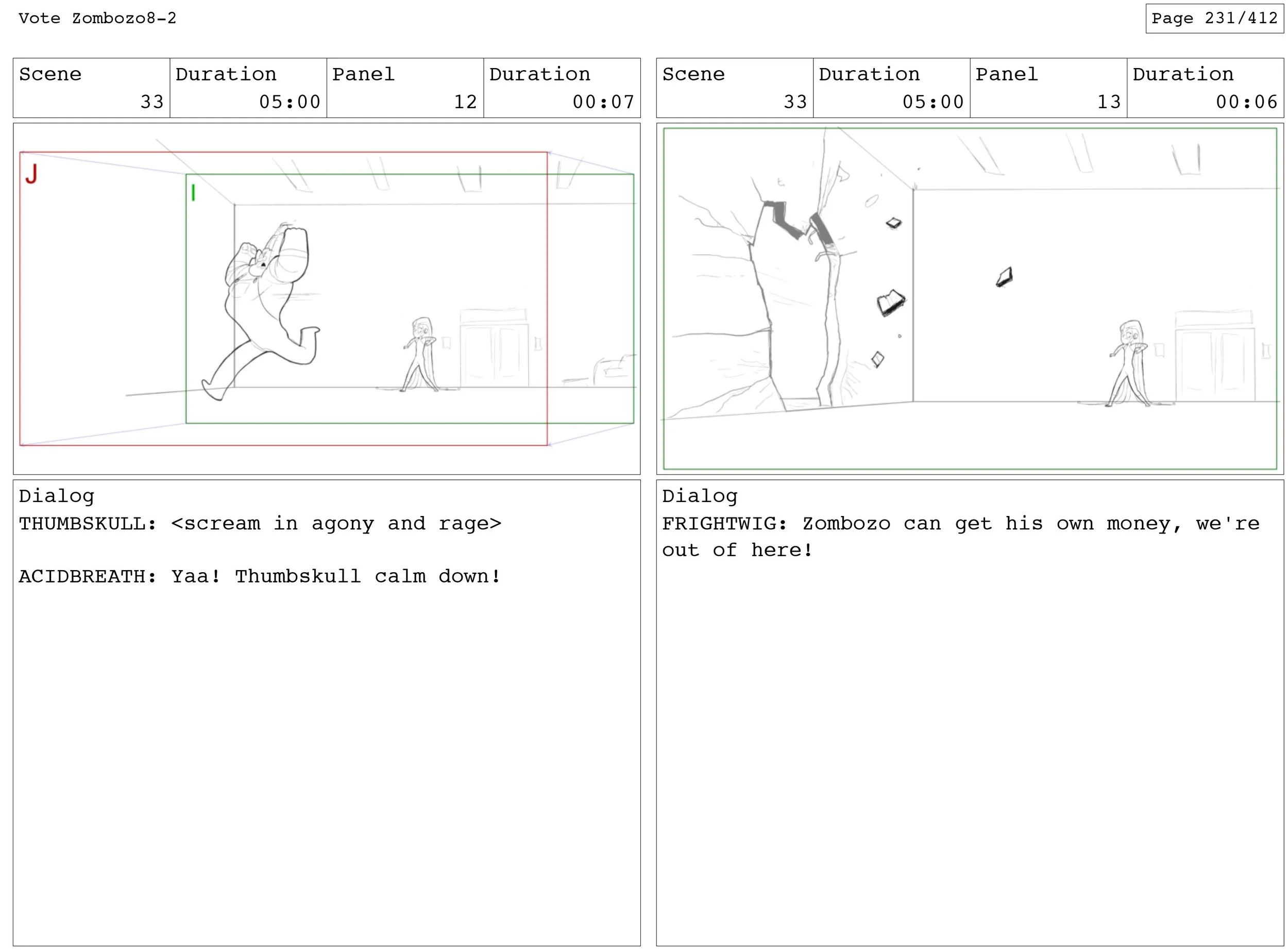 Vote Zombozo8-2

Page 231/412

| Scene | Duration | Panel | Duration |
|---|---|---|---|
| 33 | 05:00 | 12 | 00:07 |

J

I

Dialog
THUMBSKULL: <scream in agony and rage>

ACIDBREATH: Yaa! Thumbskull calm down!

| Scene | Duration | Panel | Duration |
|---|---|---|---|
| 33 | 05:00 | 13 | 00:06 |

Dialog
FRIGHTWIG: Zombozo can get his own money, we're out of here!