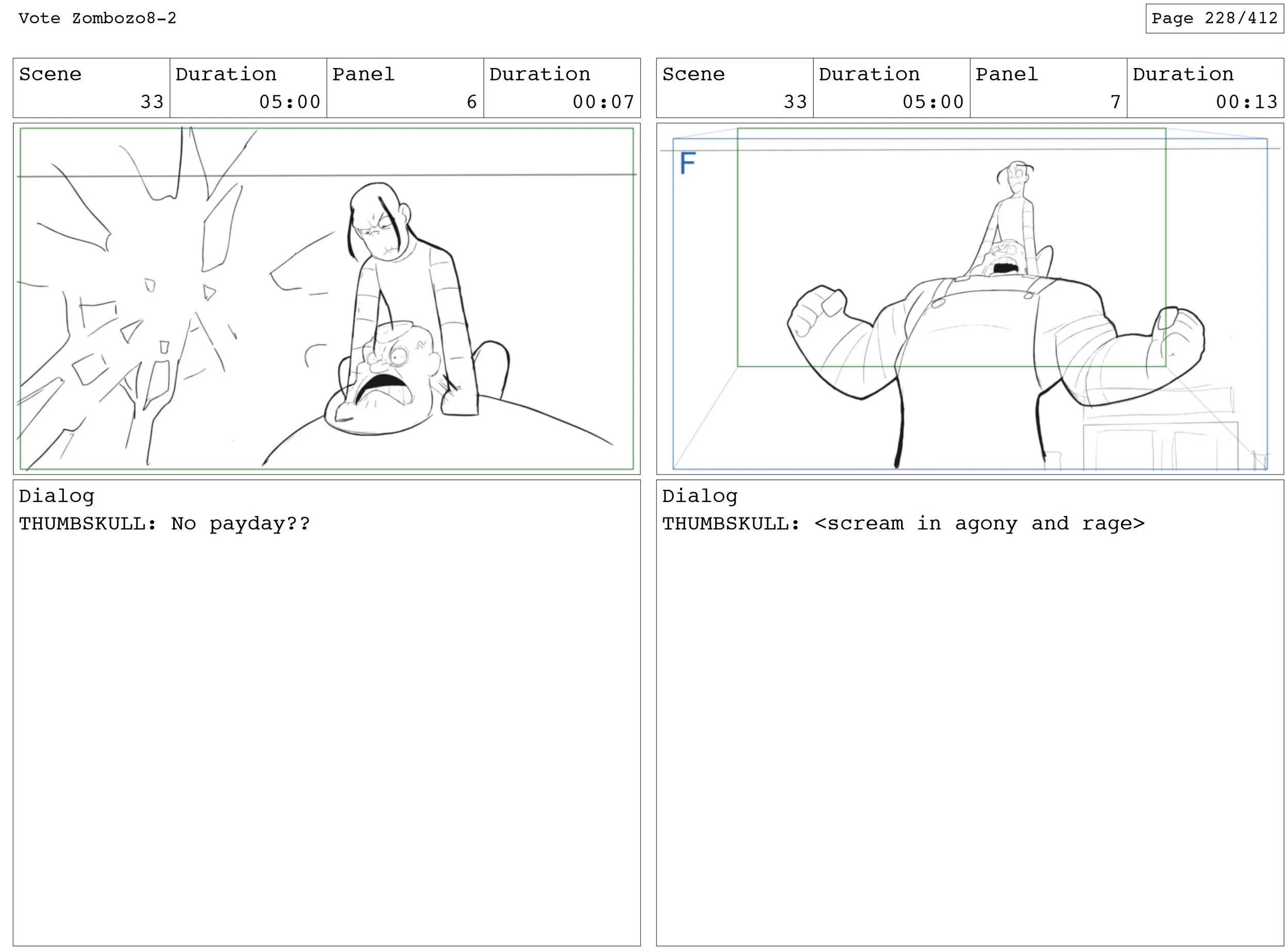 Vote Zombozo8-2

Page 228/412

| Scene | Duration | Panel | Duration |
|---|---|---|---|
| 33 | 05:00 | 6 | 00:07 |

Dialog
THUMBSKULL: No payday??

| Scene | Duration | Panel | Duration |
|---|---|---|---|
| 33 | 05:00 | 7 | 00:13 |

F

Dialog
THUMBSKULL: <scream in agony and rage>