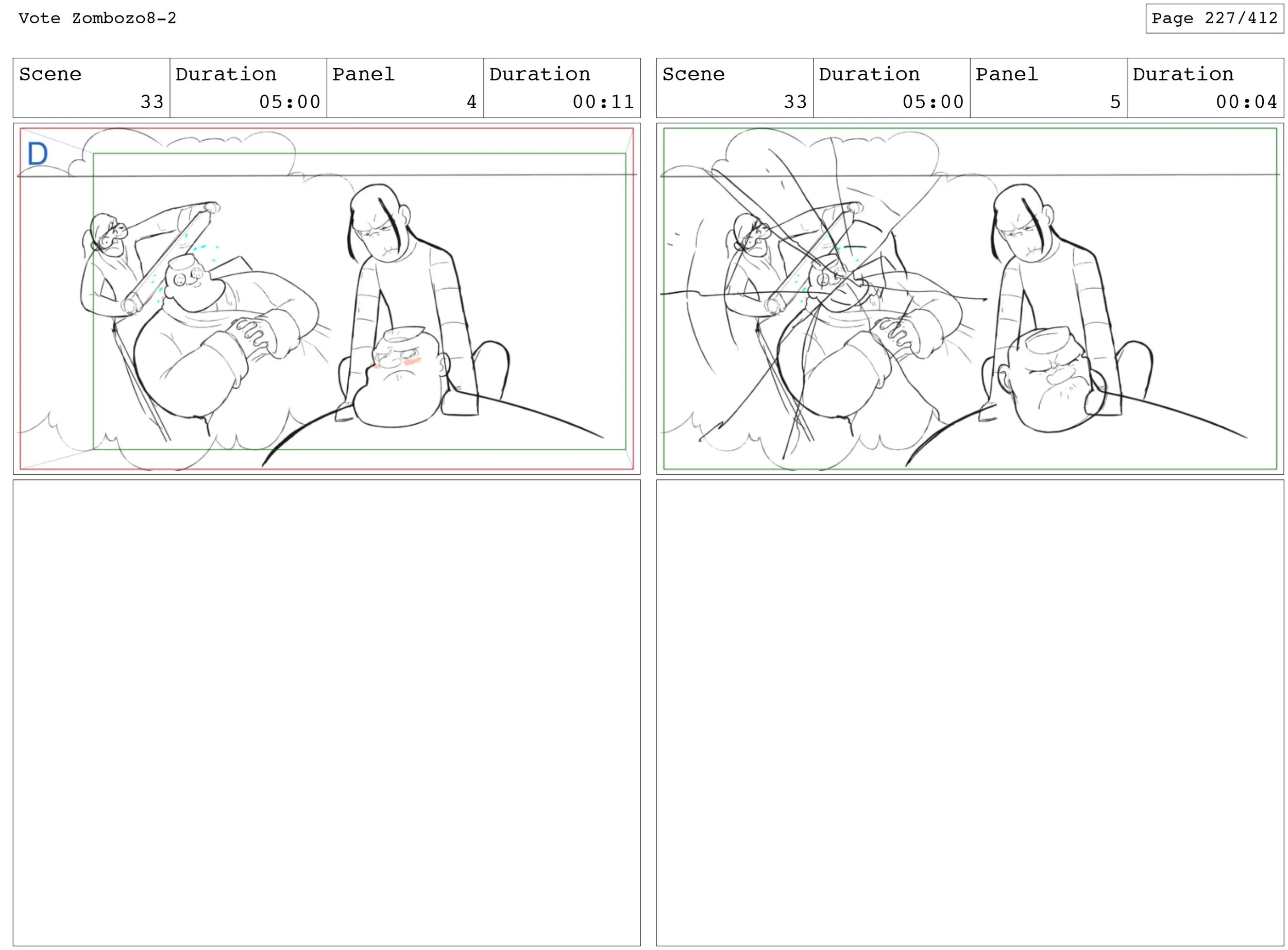 Vote Zombozo8-2

Page 227/412

| Scene | Duration | Panel | Duration |
|---|---|---|---|
| 33 | 05:00 | 4 | 00:11 |

D

| Scene | Duration | Panel | Duration |
|---|---|---|---|
| 33 | 05:00 | 5 | 00:04 |