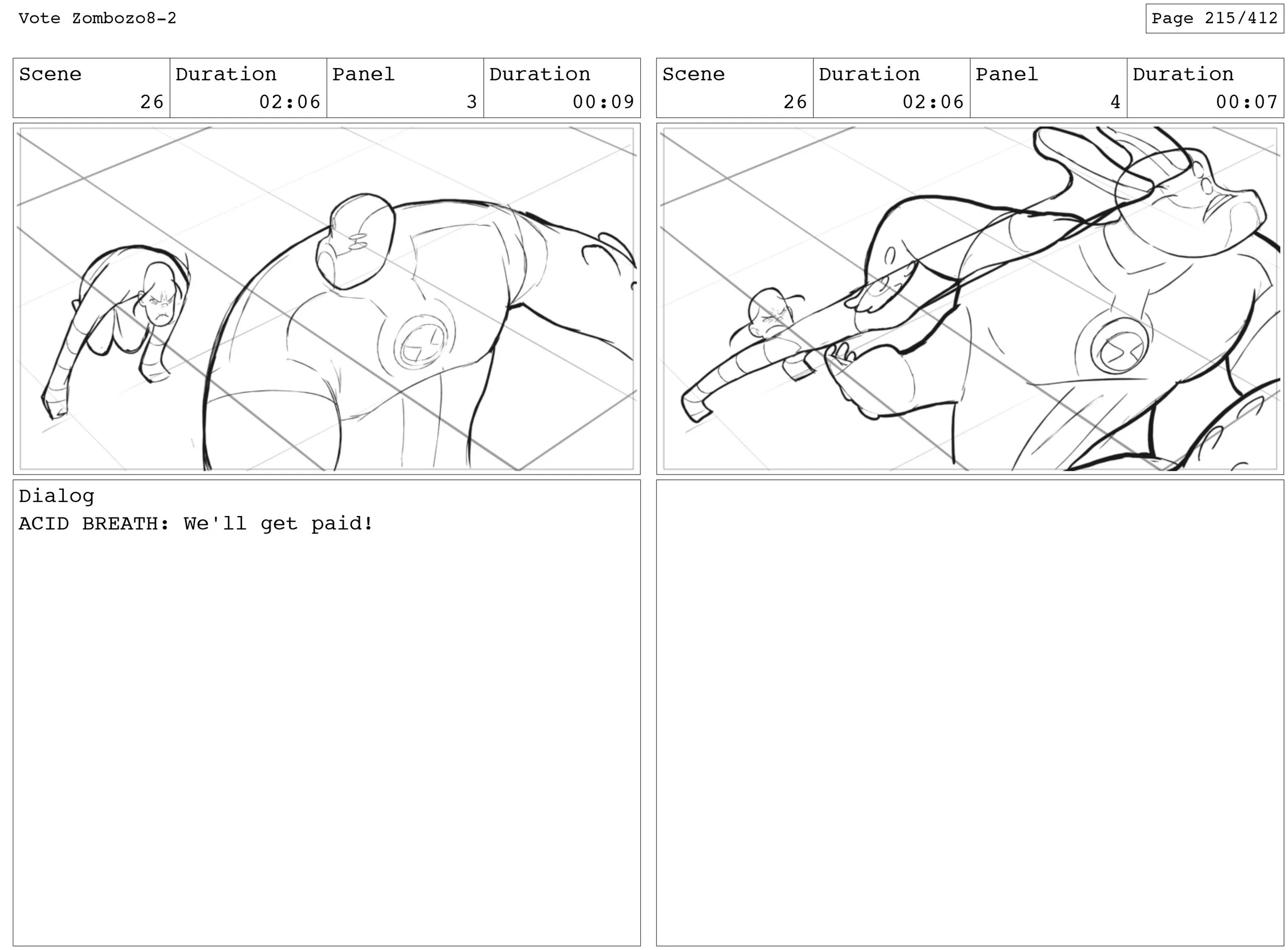 Vote Zombozo8-2

Page 215/412

| Scene | Duration | Panel | Duration |
|---|---|---|---|
| 26 | 02:06 | 3 | 00:09 |

Dialog
ACID BREATH: We'll get paid!

| Scene | Duration | Panel | Duration |
|---|---|---|---|
| 26 | 02:06 | 4 | 00:07 |