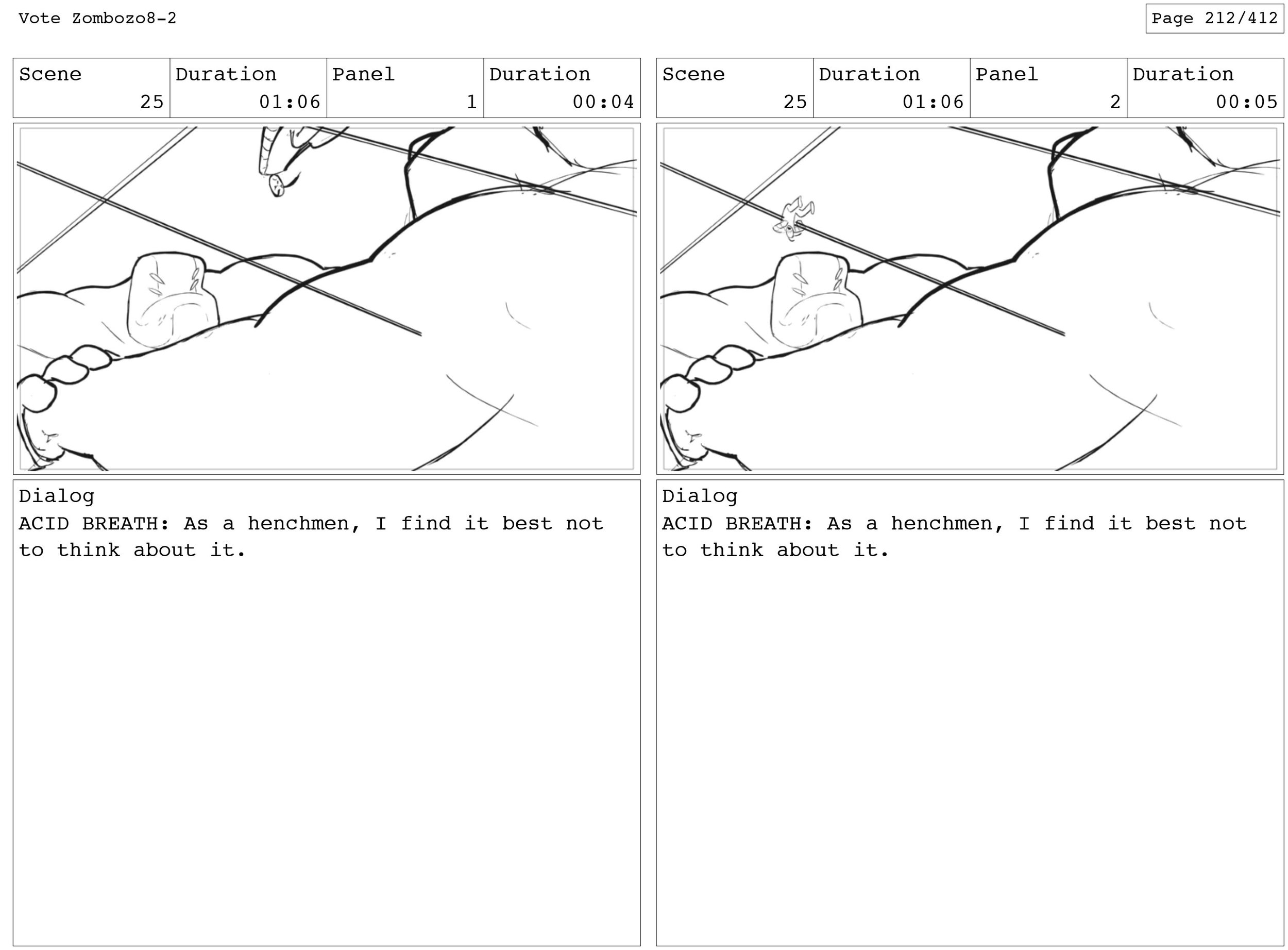 Vote Zombozo8-2

Page 212/412

| Scene | Duration | Panel | Duration |
|---|---|---|---|
| 25 | 01:06 | 1 | 00:04 |

Dialog
ACID BREATH: As a henchmen, I find it best not to think about it.

| Scene | Duration | Panel | Duration |
|---|---|---|---|
| 25 | 01:06 | 2 | 00:05 |

Dialog
ACID BREATH: As a henchmen, I find it best not to think about it.