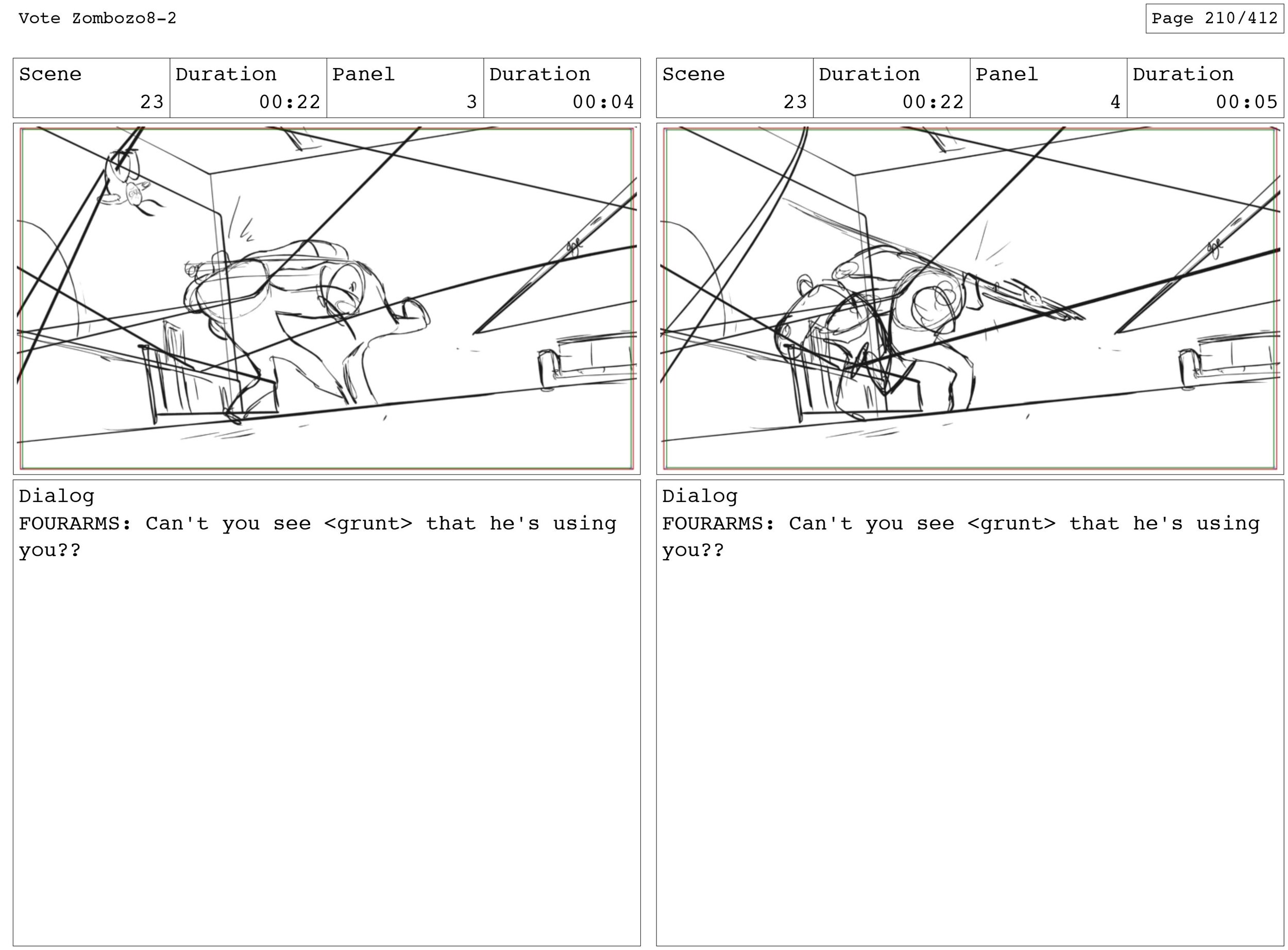 Vote Zombozo8-2

Page 210/412

| Scene | Duration | Panel | Duration |
|---|---|---|---|
| 23 | 00:22 | 3 | 00:04 |

Dialog
FOURARMS: Can't you see <grunt> that he's using you??

| Scene | Duration | Panel | Duration |
|---|---|---|---|
| 23 | 00:22 | 4 | 00:05 |

Dialog
FOURARMS: Can't you see <grunt> that he's using you??