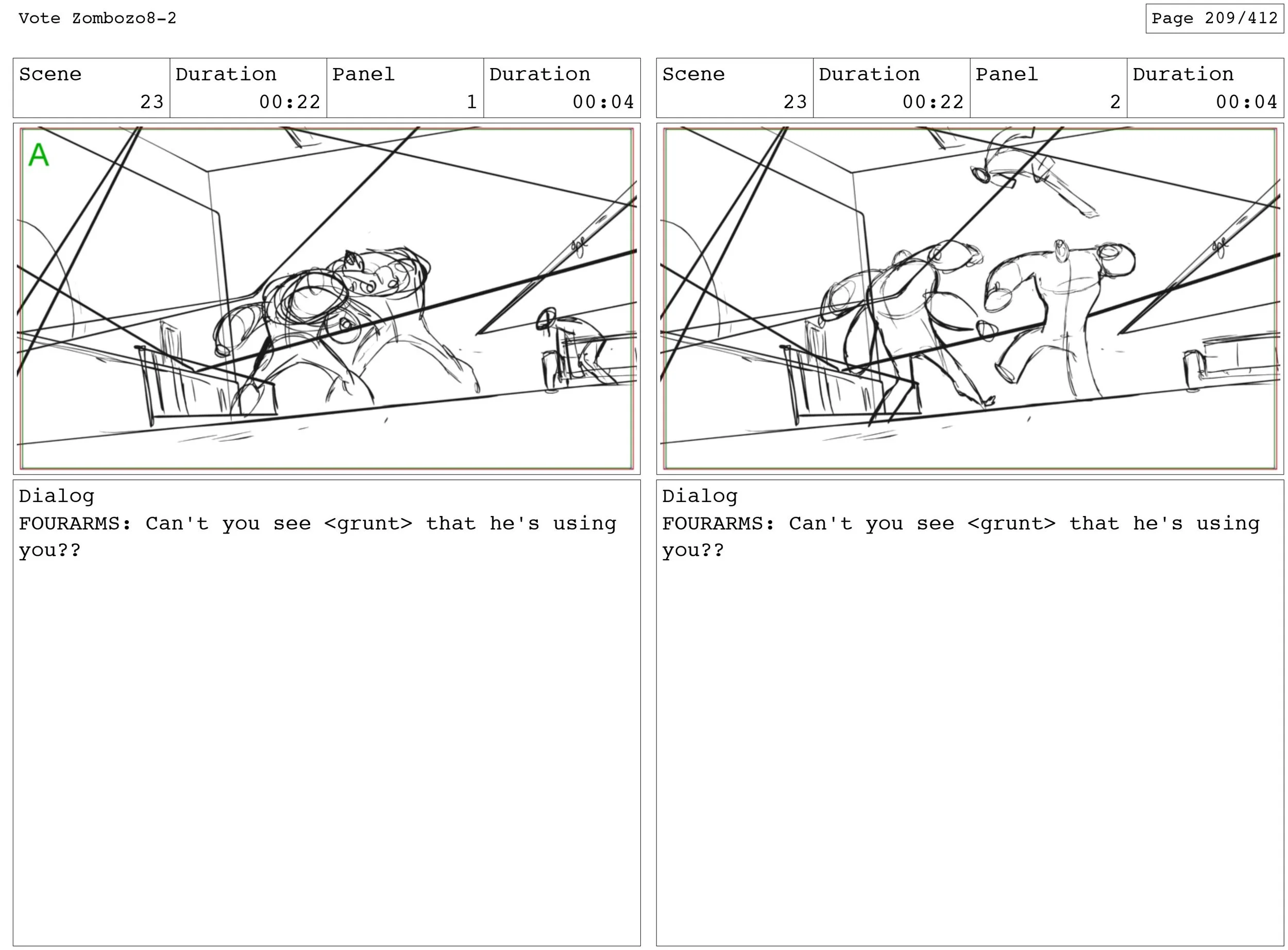 Vote Zombozo8-2

Page 209/412

| Scene | Duration | Panel | Duration |
|---|---|---|---|
| 23 | 00:22 | 1 | 00:04 |

A

Dialog
FOURARMS: Can't you see <grunt> that he's using you??

| Scene | Duration | Panel | Duration |
|---|---|---|---|
| 23 | 00:22 | 2 | 00:04 |

Dialog
FOURARMS: Can't you see <grunt> that he's using you??