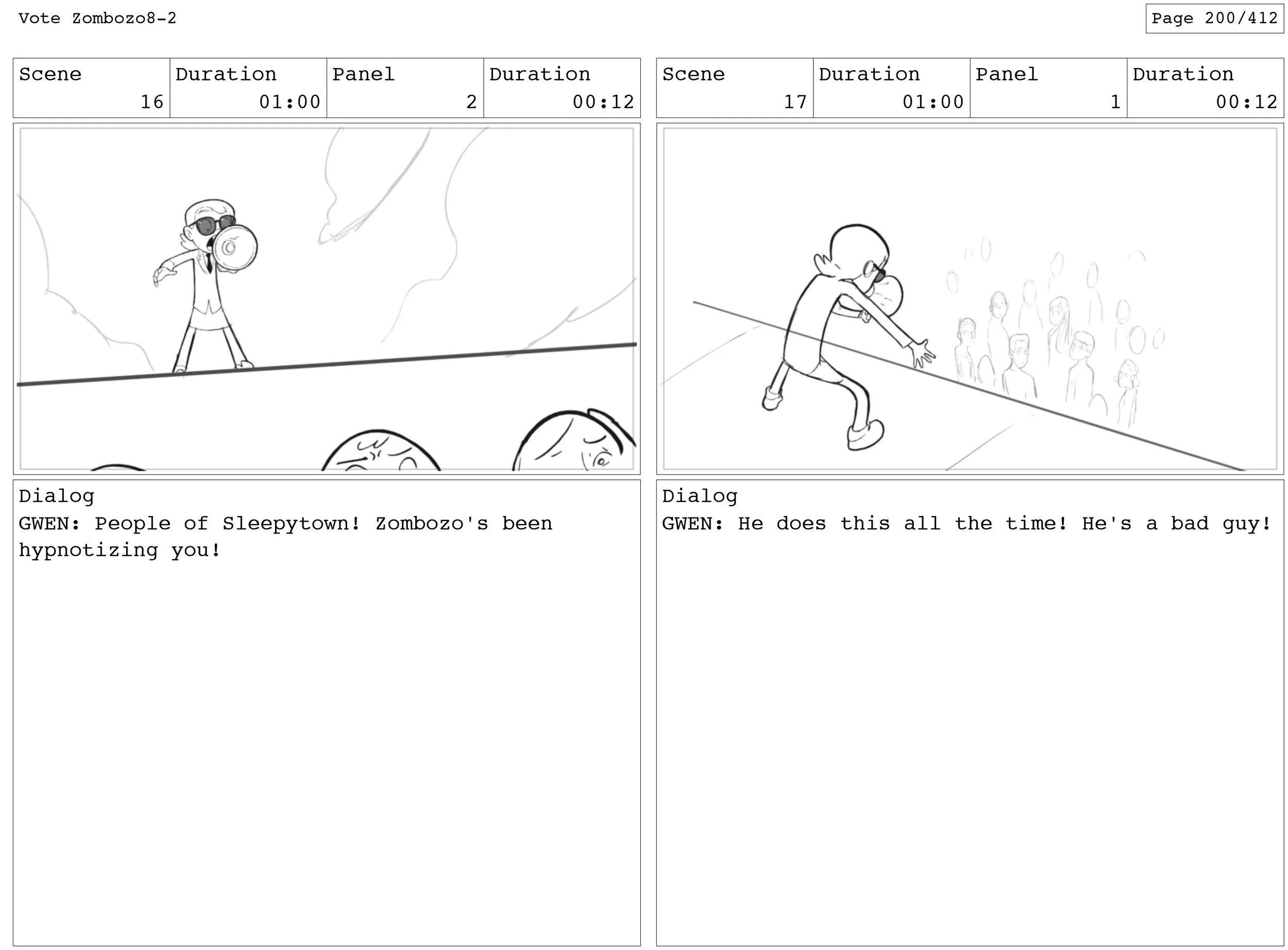 Vote Zombozo8-2

Page 200/412

| Scene | Duration | Panel | Duration |
|---|---|---|---|
| 16 | 01:00 | 2 | 00:12 |

Dialog
GWEN: People of Sleepytown! Zombozo's been hypnotizing you!

| Scene | Duration | Panel | Duration |
|---|---|---|---|
| 17 | 01:00 | 1 | 00:12 |

Dialog
GWEN: He does this all the time! He's a bad guy!