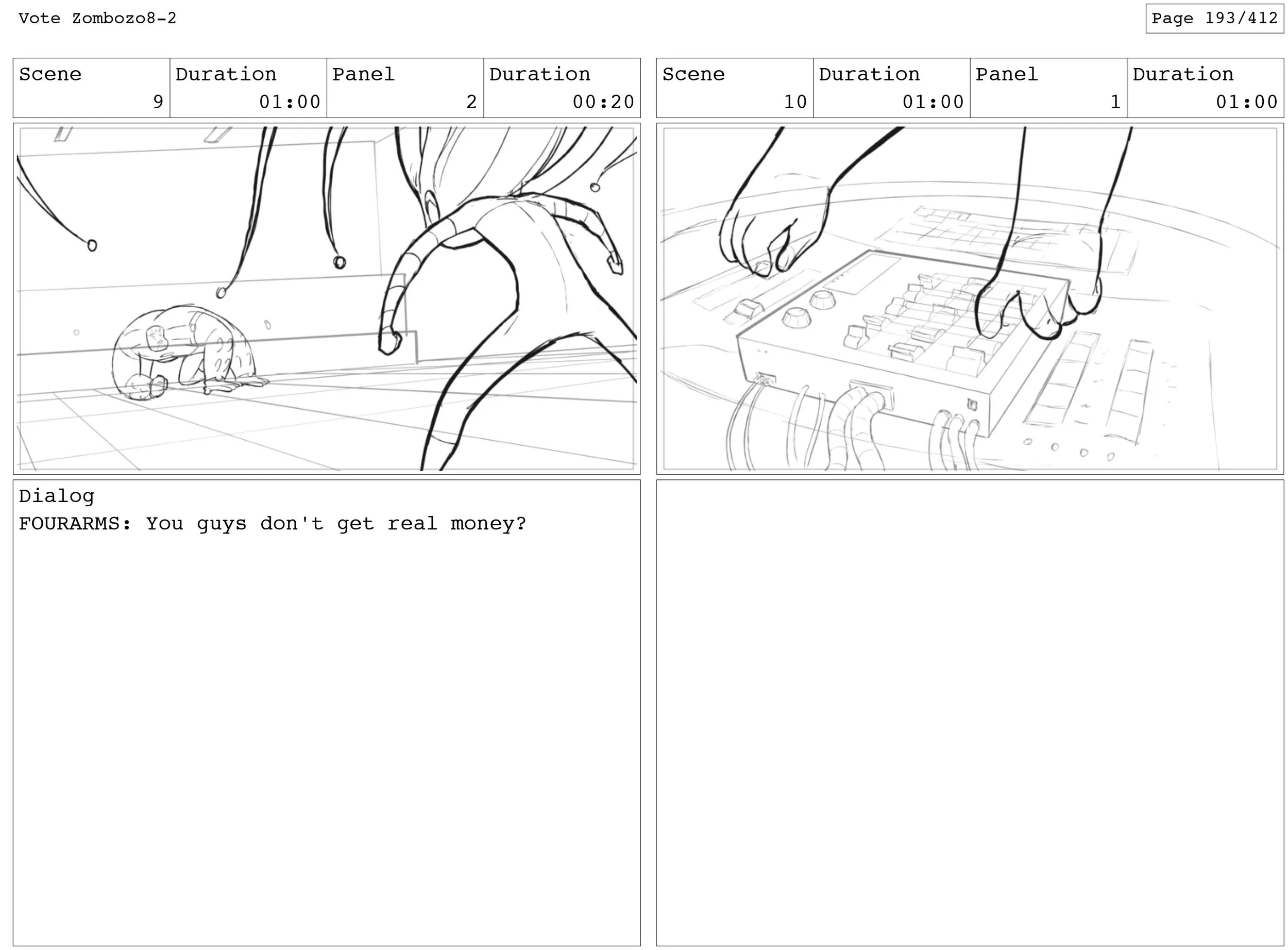 Vote Zombozo8-2

Page 193/412

| Scene | Duration | Panel | Duration |
|---|---|---|---|
| 9 | 01:00 | 2 | 00:20 |

Dialog
FOURARMS: You guys don't get real money?

| Scene | Duration | Panel | Duration |
|---|---|---|---|
| 10 | 01:00 | 1 | 01:00 |