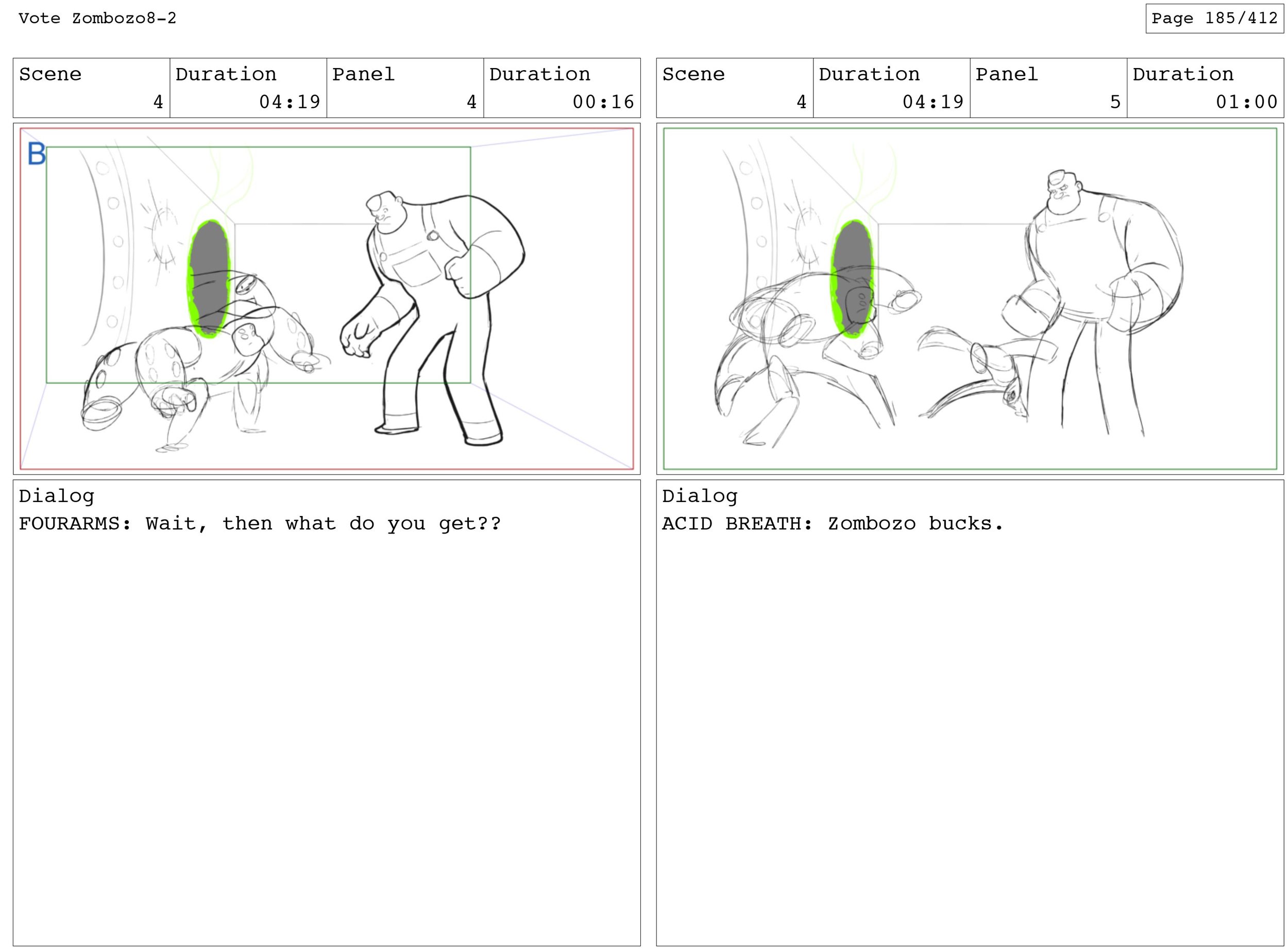 Vote Zombozo8-2

Page 185/412

| Scene | Duration | Panel | Duration |
|---|---|---|---|
| 4 | 04:19 | 4 | 00:16 |

B

Dialog
FOURARMS: Wait, then what do you get??

| Scene | Duration | Panel | Duration |
|---|---|---|---|
| 4 | 04:19 | 5 | 01:00 |

Dialog
ACID BREATH: Zombozo bucks.