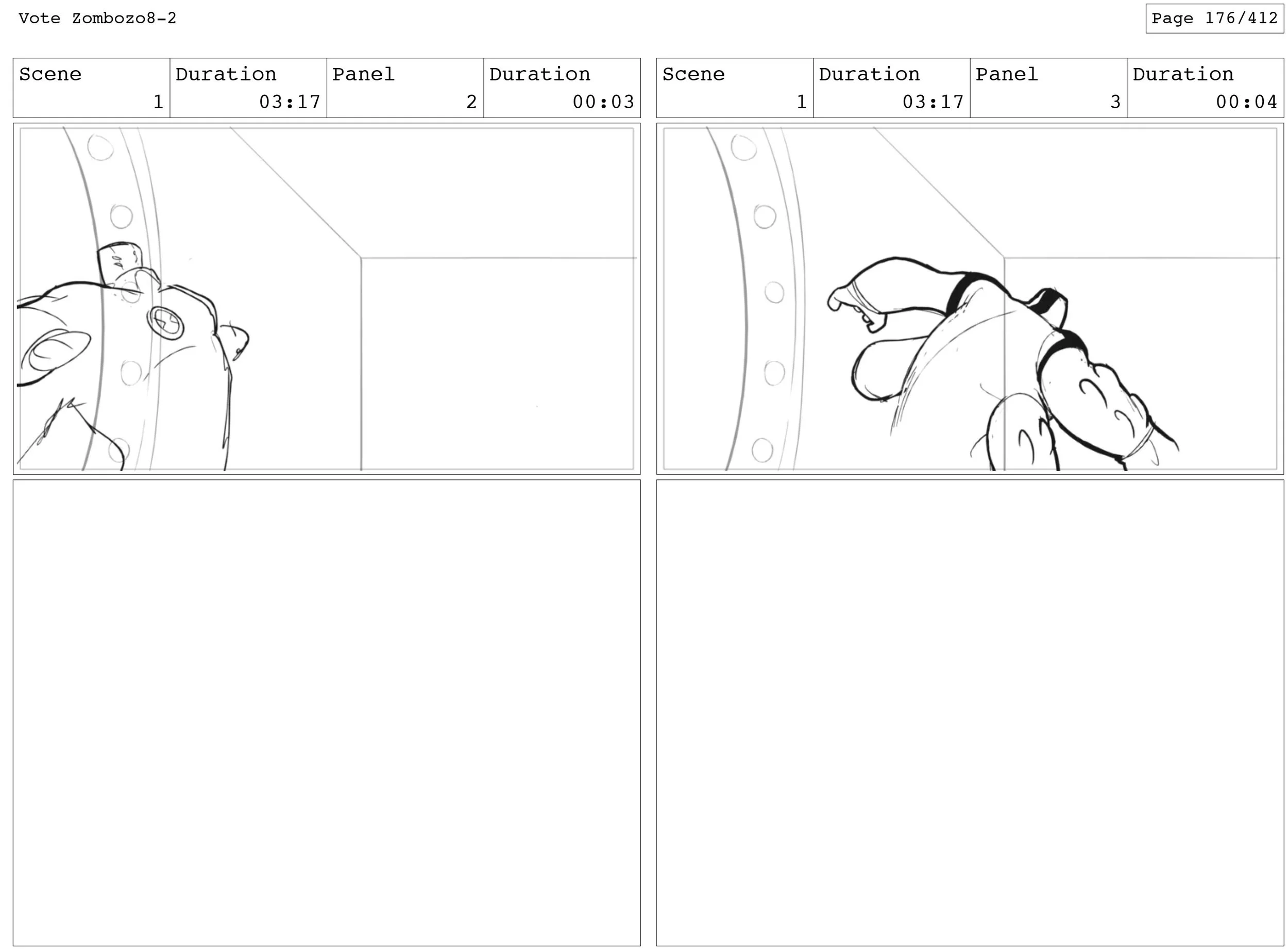 Vote Zombozo8-2

Page 176/412

| Scene | Duration | Panel | Duration |
|---|---|---|---|
| 1 | 03:17 | 2 | 00:03 |

| Scene | Duration | Panel | Duration |
|---|---|---|---|
| 1 | 03:17 | 3 | 00:04 |