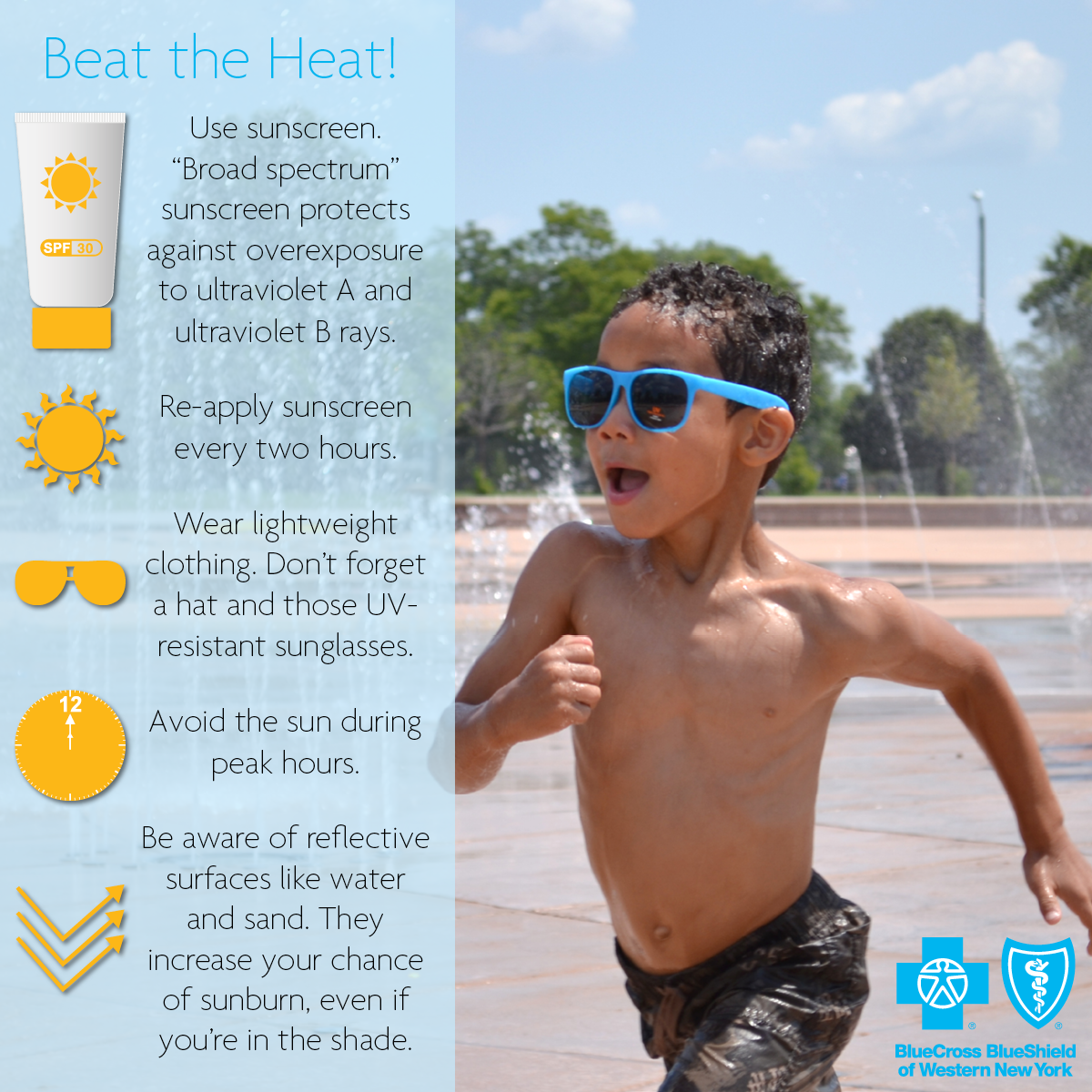 Beat the Heat!

SPF 30

Use sunscreen. “Broad spectrum” sunscreen protects against overexposure to ultraviolet A and ultraviolet B rays.

Re-apply sunscreen every two hours.

Wear lightweight clothing. Don’t forget a hat and those UV-resistant sunglasses.

12

Avoid the sun during peak hours.

Be aware of reflective surfaces like water and sand. They increase your chance of sunburn, even if you’re in the shade.

BlueCross BlueShield of Western New York