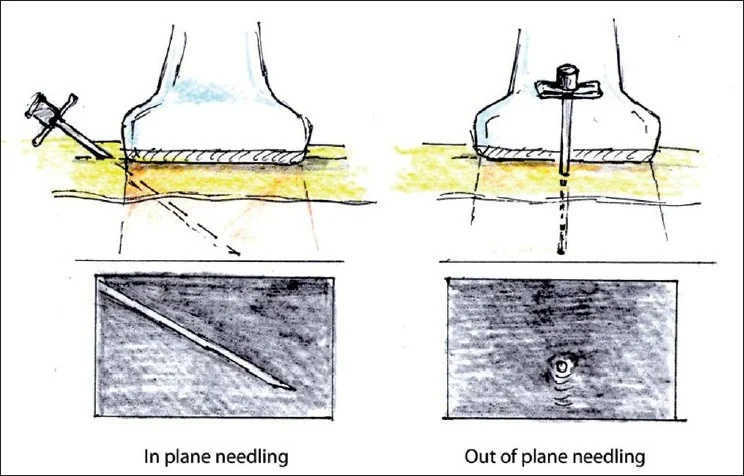 In plane needling

Out of plane needling