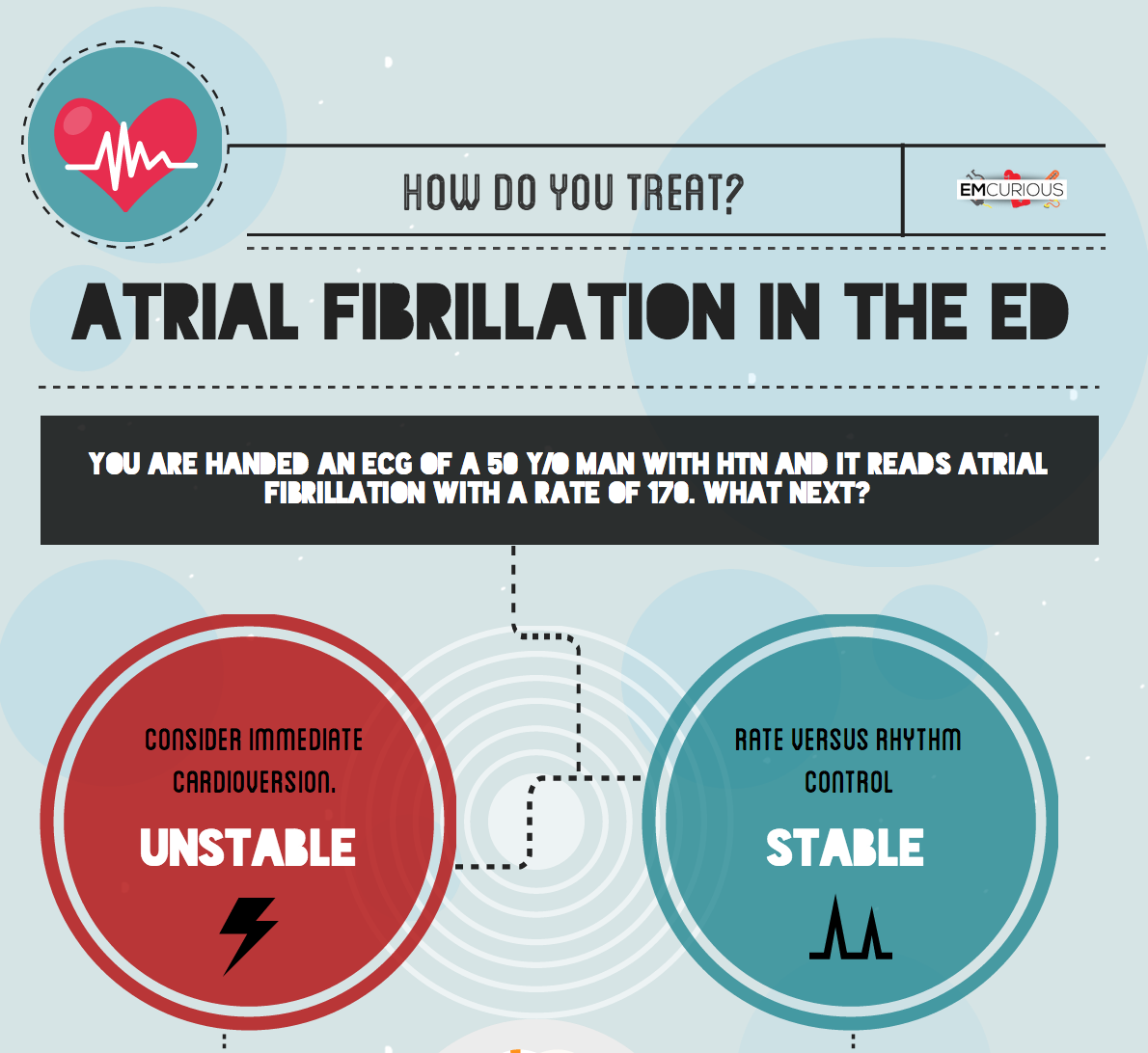 HOW DO YOU TREAT?

EMCURIOUS

ATRIAL FIBRILLATION IN THE ED

YOU ARE HANDED AN ECG OF A 50 Y/O MAN WITH HTN AND IT READS ATRIAL FIBRILLATION WITH A RATE OF 170. WHAT NEXT?

CONSIDER IMMEDIATE CARDIOVERSION.

UNSTABLE

RATE VERSUS RHYTHM CONTROL

STABLE