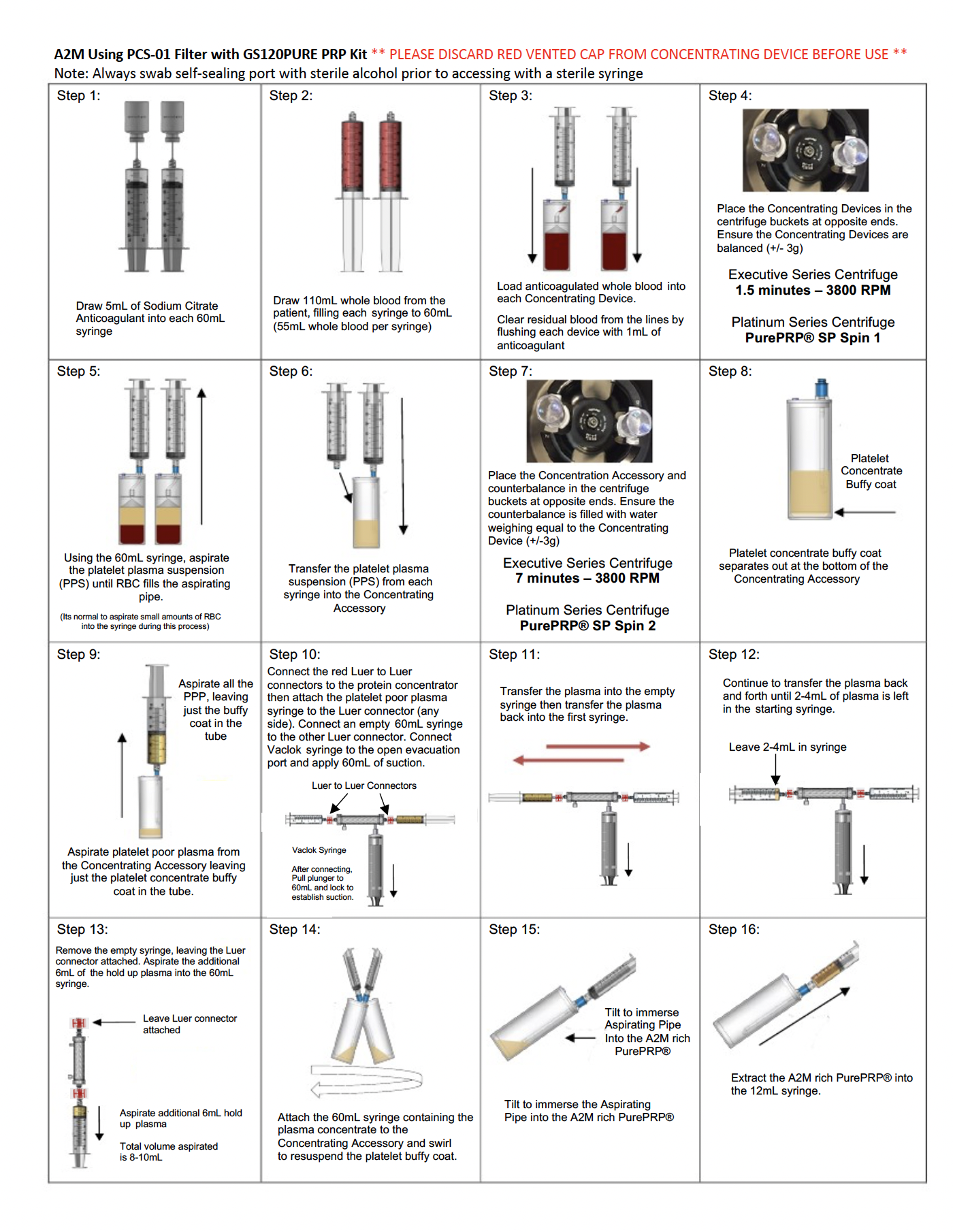 A2M Using PCS-01 Filter with GS120PURE PRP Kit ** PLEASE DISCARD RED VENTED CAP FROM CONCENTRATING DEVICE BEFORE USE **
Note: Always swab self-sealing port with sterile alcohol prior to accessing with a sterile syringe

Step 1:
Draw 5mL of Sodium Citrate Anticoagulant into each 60mL syringe

Step 2:
Draw 110mL whole blood from the patient, filling each syringe to 60mL (55mL whole blood per syringe)

Step 3:
Load anticoagulated whole blood into each Concentrating Device.
Clear residual blood from the lines by flushing each device with 1mL of anticoagulant

Step 4:
Place the Concentrating Devices in the centrifuge buckets at opposite ends. Ensure the Concentrating Devices are balanced (+/- 3g)
Executive Series Centrifuge
1.5 minutes – 3800 RPM
Platinum Series Centrifuge
PurePRP® SP Spin 1

Step 5:
Using the 60mL syringe, aspirate the platelet plasma suspension (PPS) until RBC fills the aspirating pipe.
(Its normal to aspirate small amounts of RBC into the syringe during this process)

Step 6:
Transfer the platelet plasma suspension (PPS) from each syringe into the Concentrating Accessory

Step 7:
Place the Concentration Accessory and counterbalance in the centrifuge buckets at opposite ends. Ensure the counterbalance is filled with water weighing equal to the Concentrating Device (+/-3g)
Executive Series Centrifuge
7 minutes – 3800 RPM
Platinum Series Centrifuge
PurePRP® SP Spin 2

Step 8:
Platelet Concentrate Buffy coat
Platelet concentrate buffy coat separates out at the bottom of the Concentrating Accessory

Step 9:
Aspirate all the PPP, leaving just the buffy coat in the tube
Aspirate platelet poor plasma from the Concentrating Accessory leaving just the platelet concentrate buffy coat in the tube.

Step 10:
Connect the red Luer to Luer connectors to the protein concentrator then attach the platelet poor plasma syringe to the Luer connector (any side). Connect an empty 60mL syringe to the other Luer connector. Connect Vaclok syringe to the open evacuation port and apply 60mL of suction.
Luer to Luer Connectors
Vaclok Syringe
After connecting, Pull plunger to 60mL and lock to establish suction.

Step 11:
Transfer the plasma into the empty syringe then transfer the plasma back into the first syringe.

Step 12:
Continue to transfer the plasma back and forth until 2-4mL of plasma is left in the starting syringe.
Leave 2-4mL in syringe

Step 13:
Remove the empty syringe, leaving the Luer connector attached. Aspirate the additional 6mL of the hold up plasma into the 60mL syringe.
Leave Luer connector attached
Aspirate additional 6mL hold up plasma
Total volume aspirated is 8-10mL

Step 14:
Attach the 60mL syringe containing the plasma concentrate to the Concentrating Accessory and swirl to resuspend the platelet buffy coat.

Step 15:
Tilt to immerse Aspirating Pipe Into the A2M rich PurePRP®
Tilt to immerse the Aspirating Pipe into the A2M rich PurePRP®

Step 16:
Extract the A2M rich PurePRP® into the 12mL syringe.